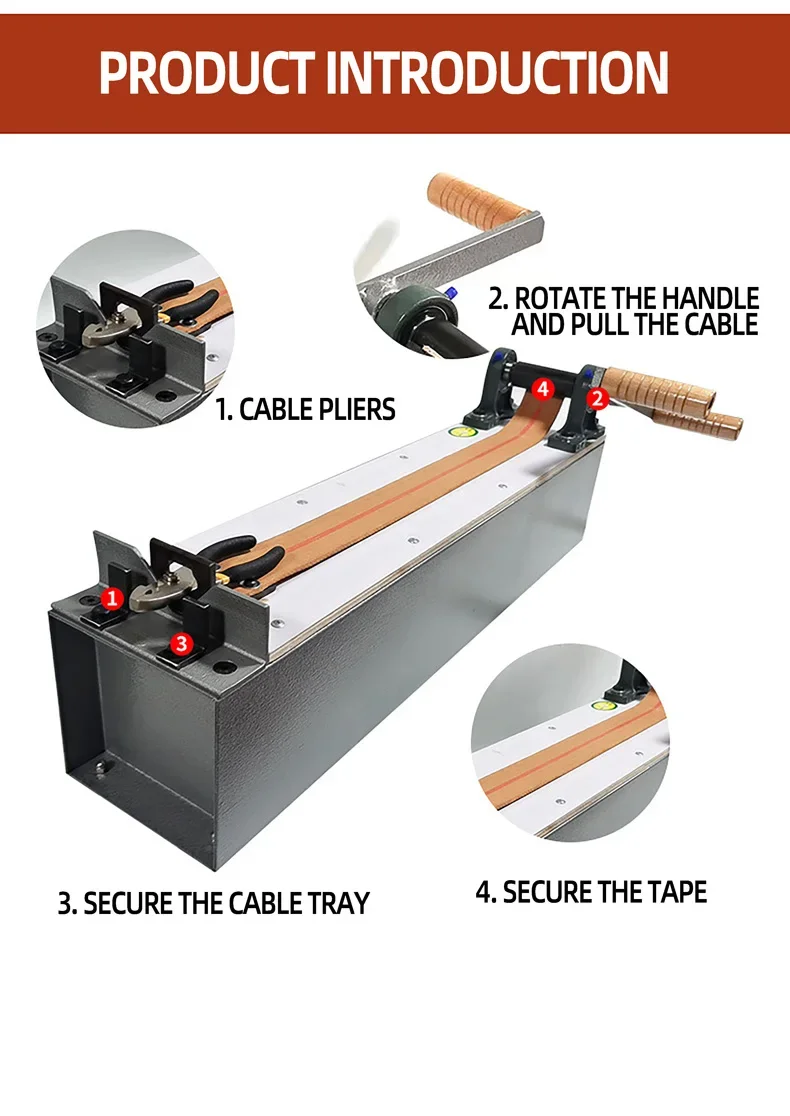 PRODUCT INTRODUCTION

2. ROTATE THE HANDLE AND PULL THE CABLE

1. CABLE PLIERS

4

2

1

3

3. SECURE THE CABLE TRAY

4. SECURE THE TAPE