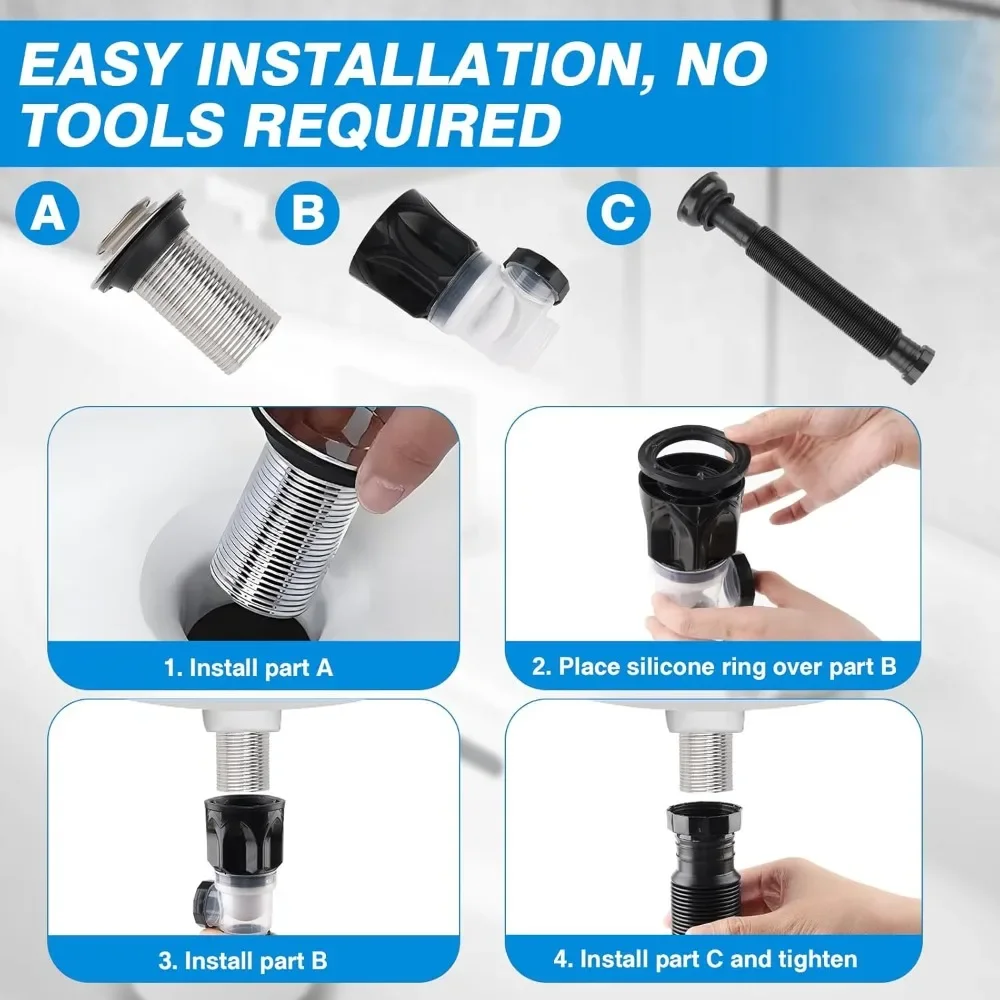 EASY INSTALLATION, NO TOOLS REQUIRED

A

B

C

1. Install part A

2. Place silicone ring over part B

3. Install part B

4. Install part C and tighten