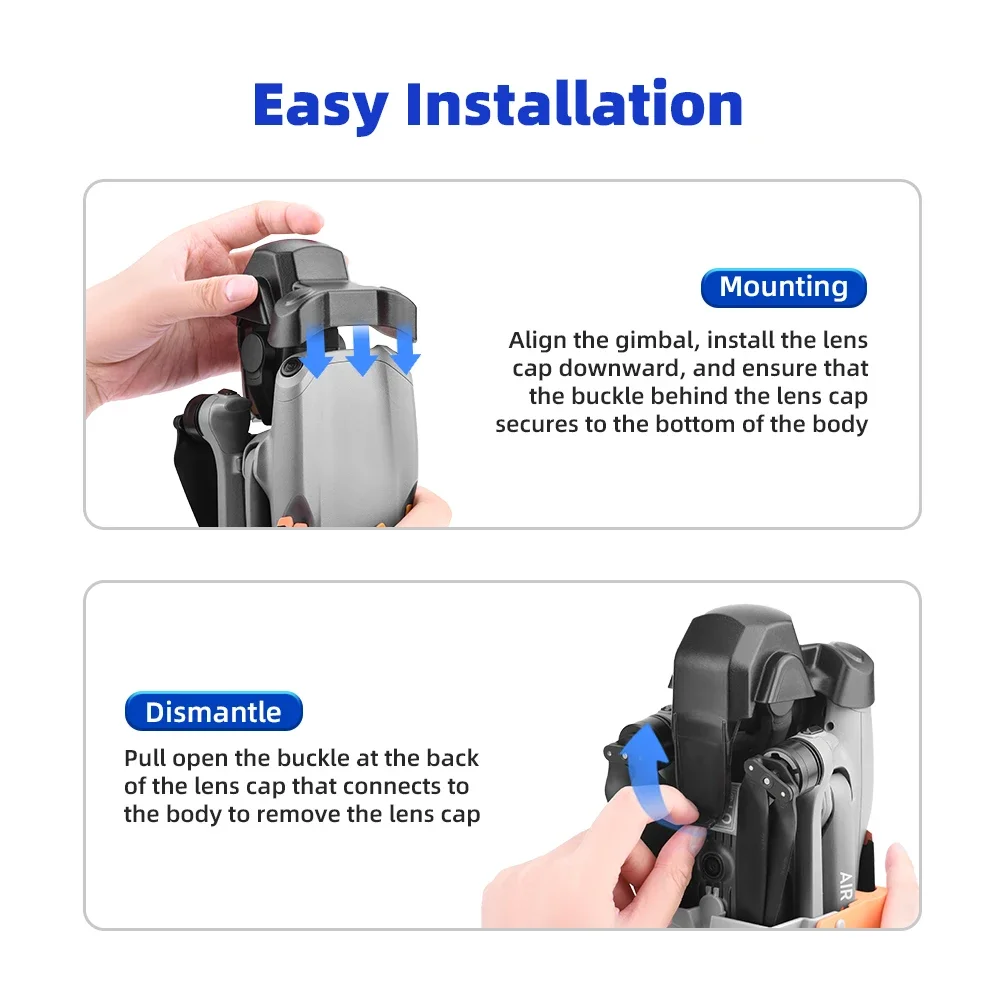 Easy Installation

Mounting

Align the gimbal, install the lens cap downward, and ensure that the buckle behind the lens cap secures to the bottom of the body

Dismantle

Pull open the buckle at the back of the lens cap that connects to the body to remove the lens cap

AIR