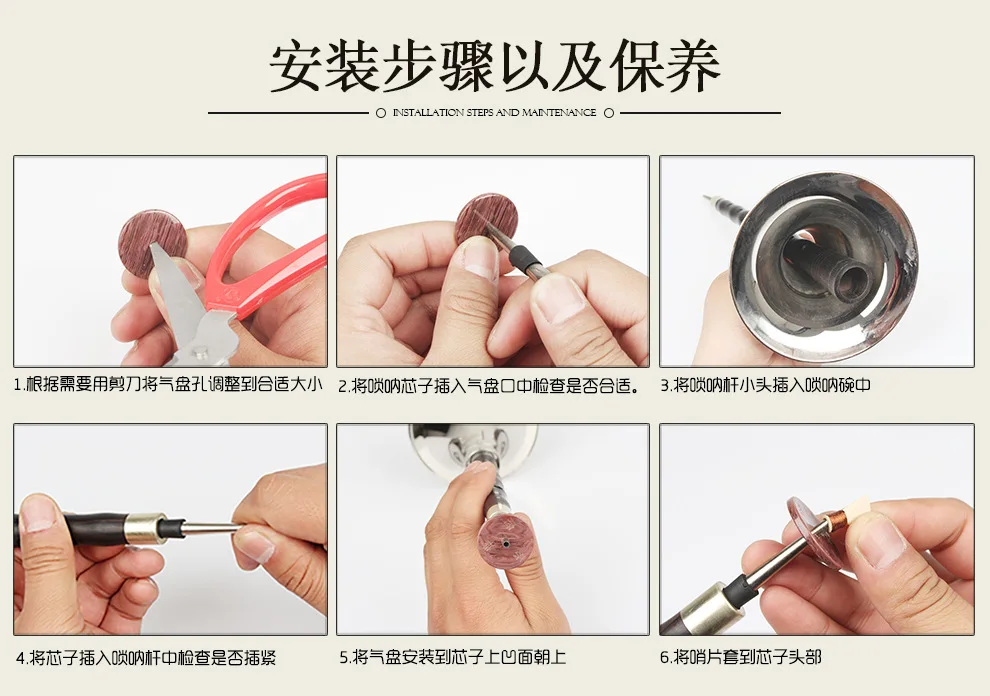 安装步骤以及保养

INSTALLATION STEPS AND MAINTENANCE

1.根据需要用剪刀将气盘孔调整到合适大小

2.将唢呐芯子插入气盘口中检查是否合适。

3.将唢呐杆小头插入唢呐碗中

4.将芯子插入唢呐杆中检查是否插紧

5.将气盘安装到芯子上凹面朝上

6.将哨片套到芯子头部