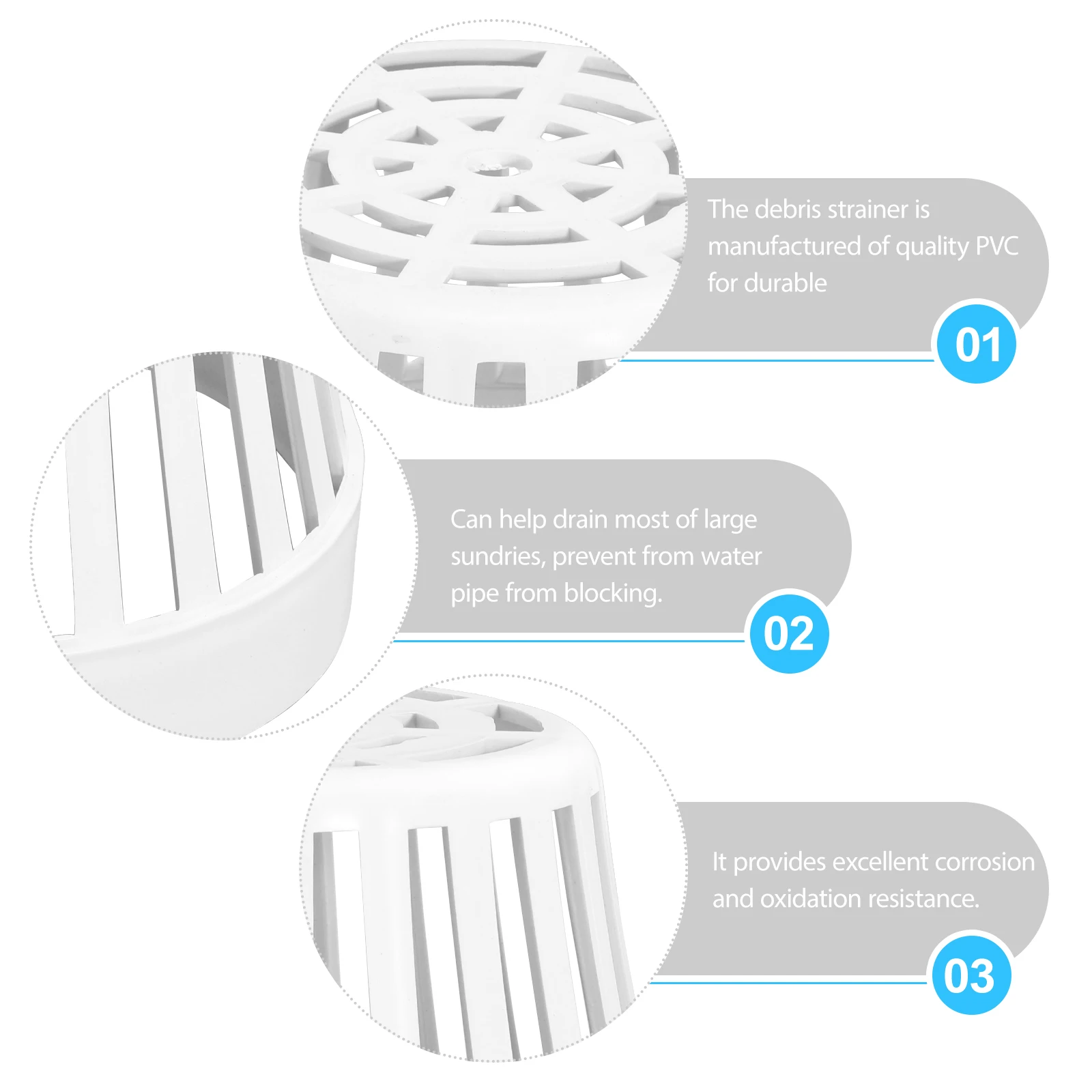 The debris strainer is manufactured of quality PVC for durable

01

Can help drain most of large sundries, prevent from water pipe from blocking.

02

It provides excellent corrosion and oxidation resistance.

03