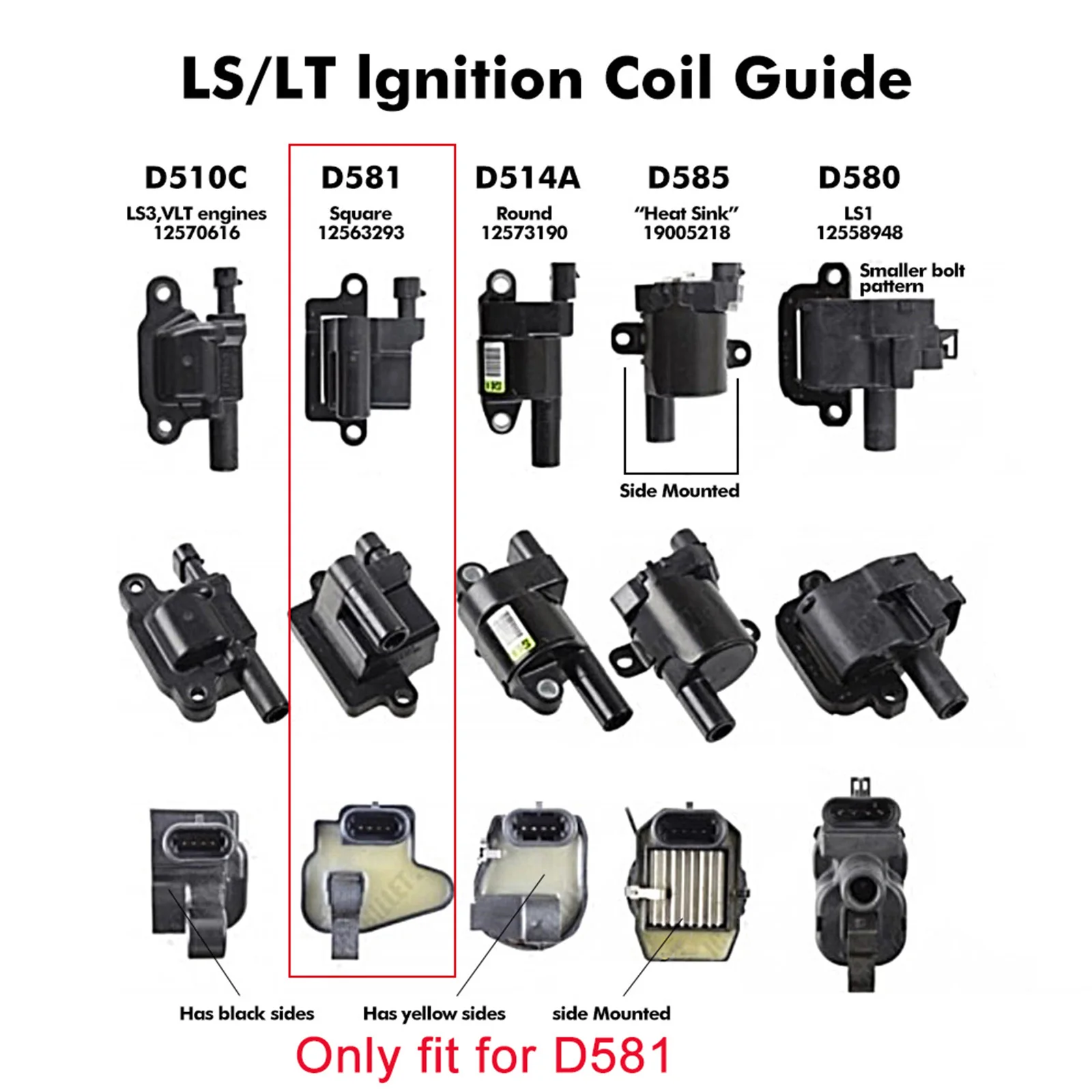 LS/LT Ignition Coil Guide

D510C
LS3,VLT engines
12570616

D581
Square
12563293

D514A
Round
12573190

D585
"Heat Sink"
19005218

D580
LS1
12558948

Smaller bolt pattern

Side Mounted

Has black sides

Has yellow sides

side Mounted

Only fit for D581