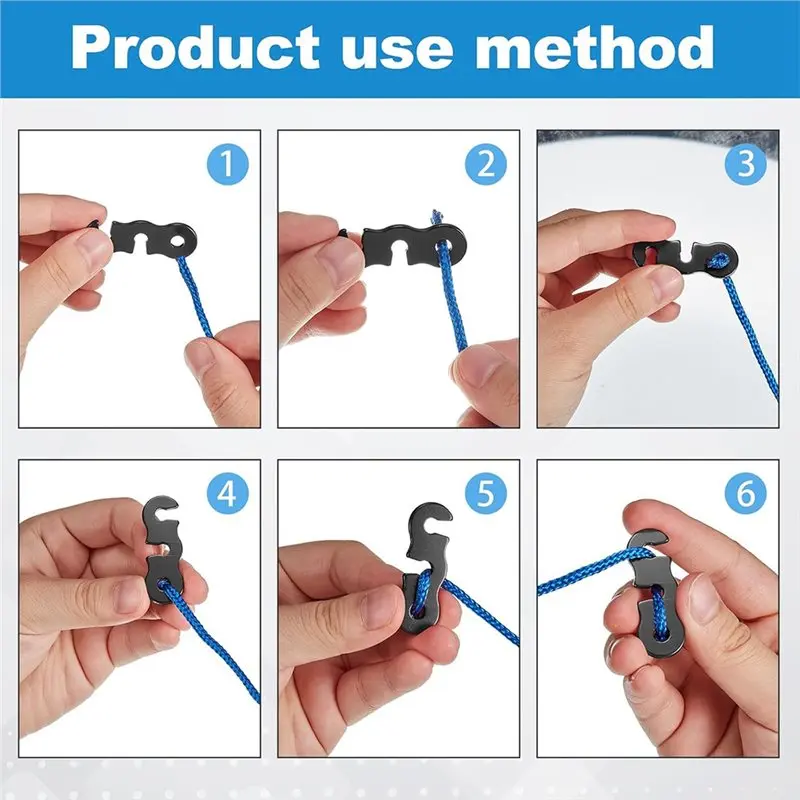 Product use method

1

2

3

4

5

6