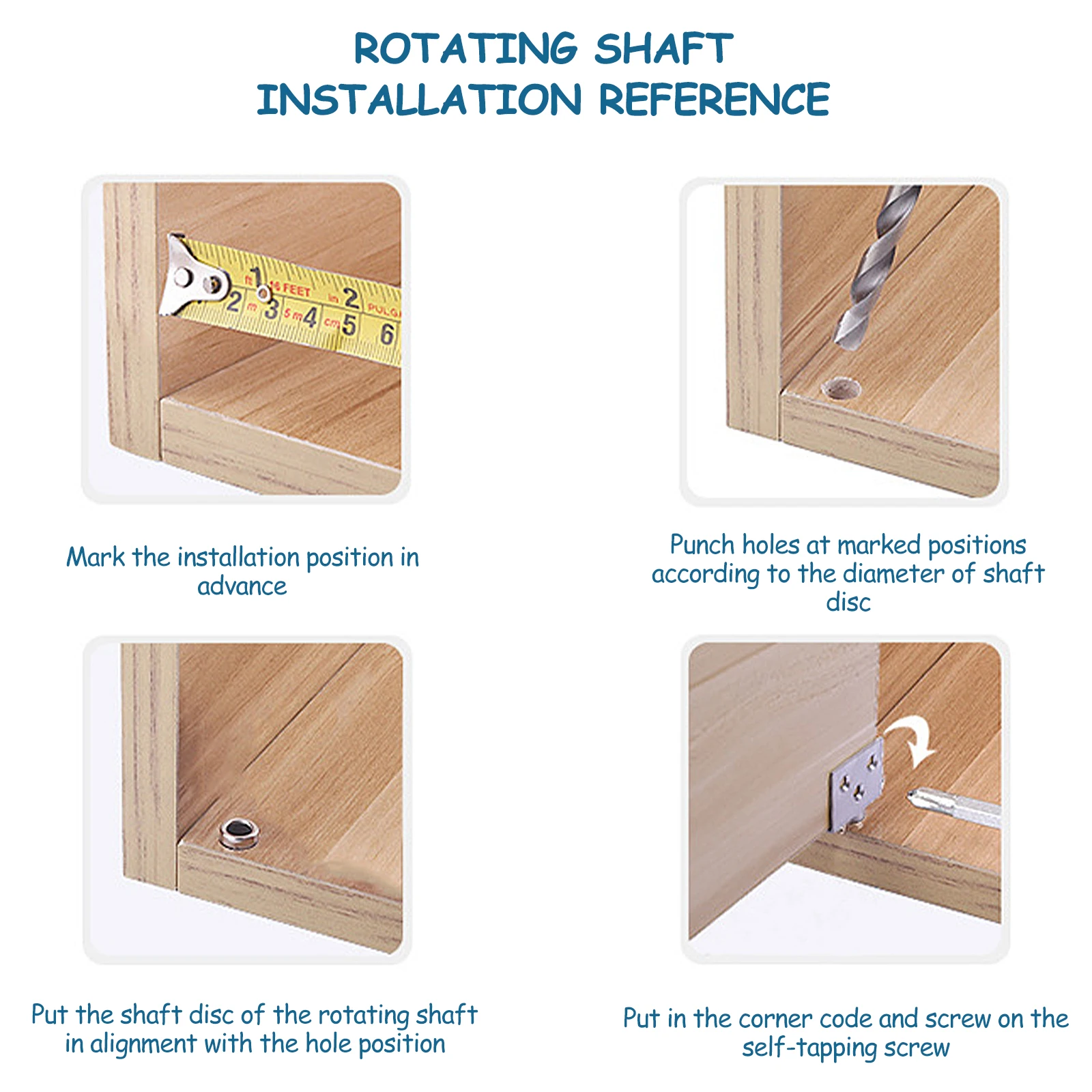 ROTATING SHAFT
INSTALLATION REFERENCE

ft 1 16 FEET in 2 PULG
2 m 3 5 m 4 cm 5 6

Mark the installation position in advance

Punch holes at marked positions according to the diameter of shaft disc

Put the shaft disc of the rotating shaft in alignment with the hole position

Put in the corner code and screw on the self-tapping screw