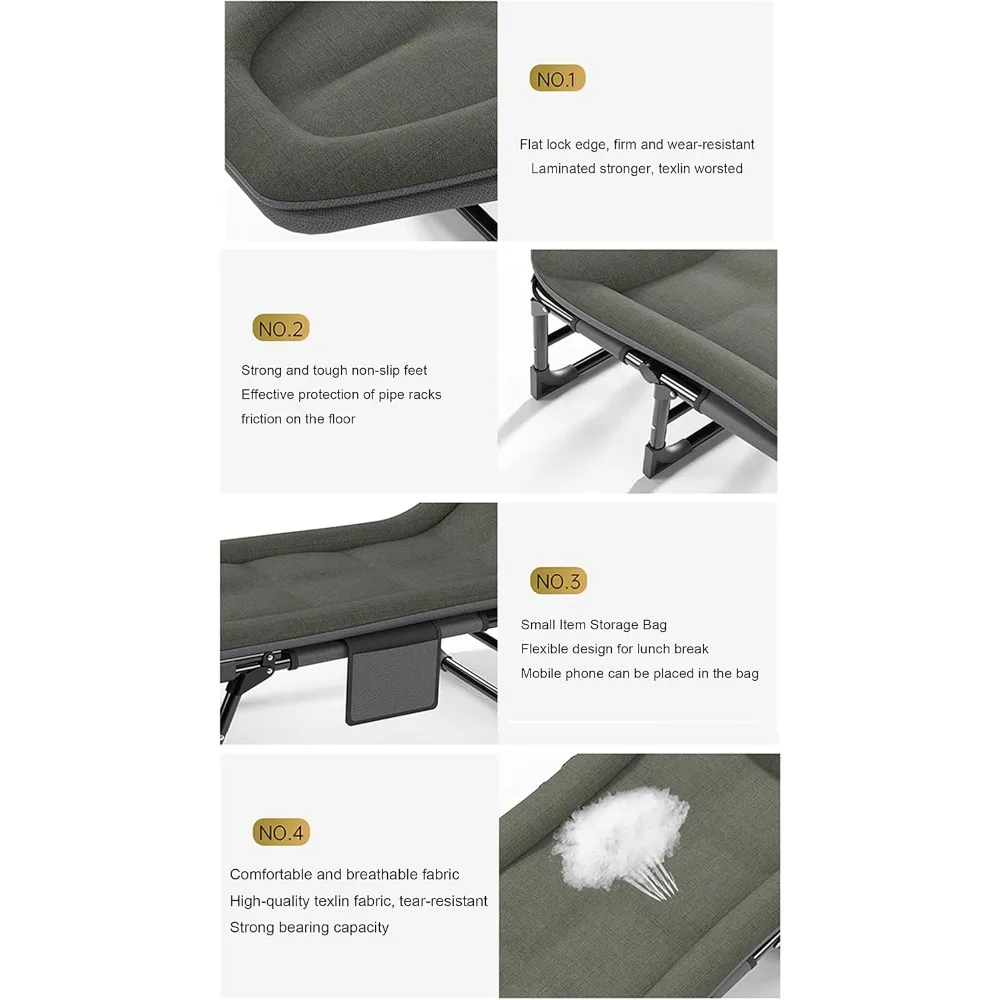 NO.1

Flat lock edge, firm and wear-resistant
Laminated stronger, texlin worsted

NO.2

Strong and tough non-slip feet
Effective protection of pipe racks
friction on the floor

NO.3

Small Item Storage Bag
Flexible design for lunch break
Mobile phone can be placed in the bag

NO.4

Comfortable and breathable fabric
High-quality texlin fabric, tear-resistant
Strong bearing capacity