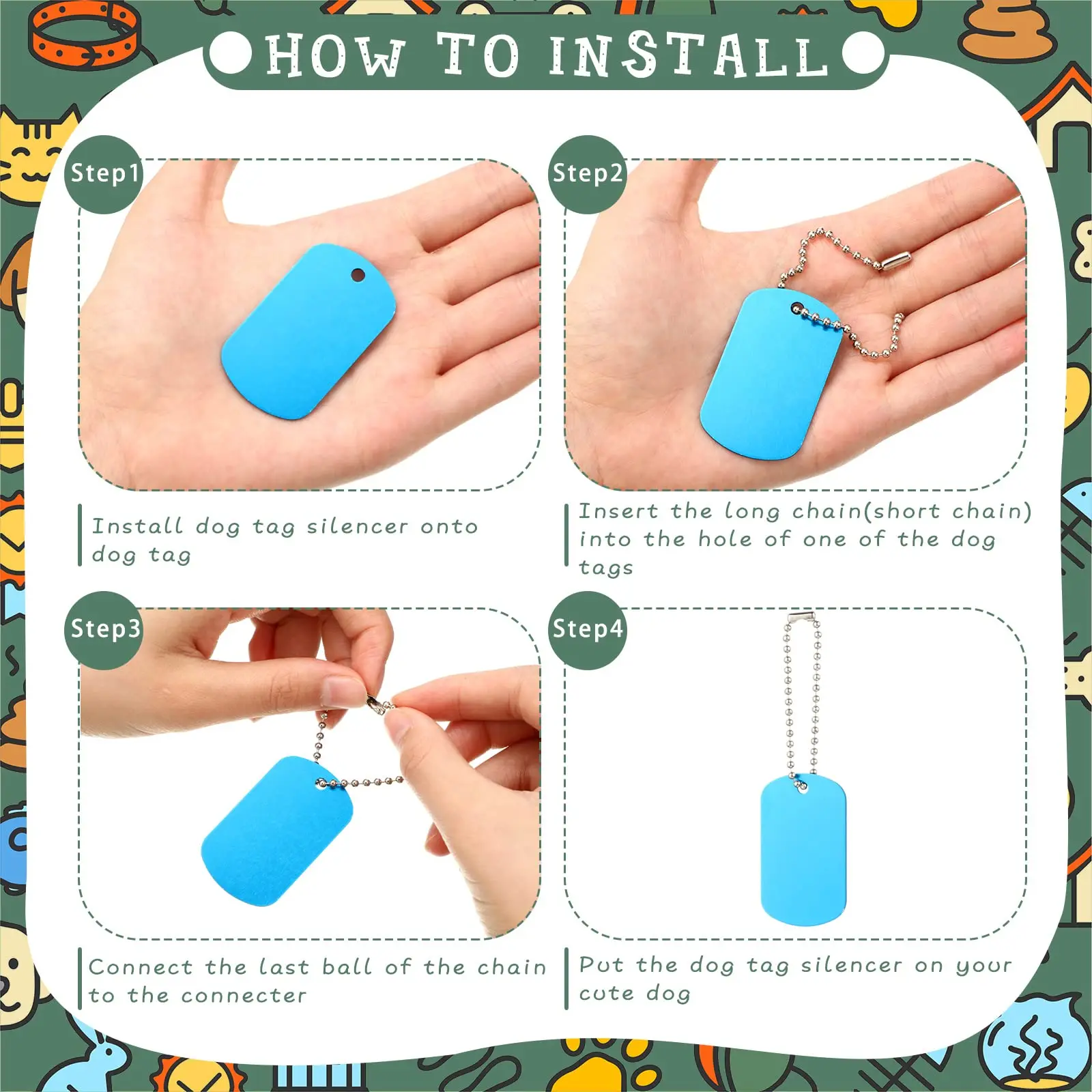 HOW TO INSTALL

Step1

Install dog tag silencer onto dog tag

Step2

Insert the long chain(short chain) into the hole of one of the dog tags

Step3

Connect the last ball of the chain to the connecter

Step4

Put the dog tag silencer on your cute dog