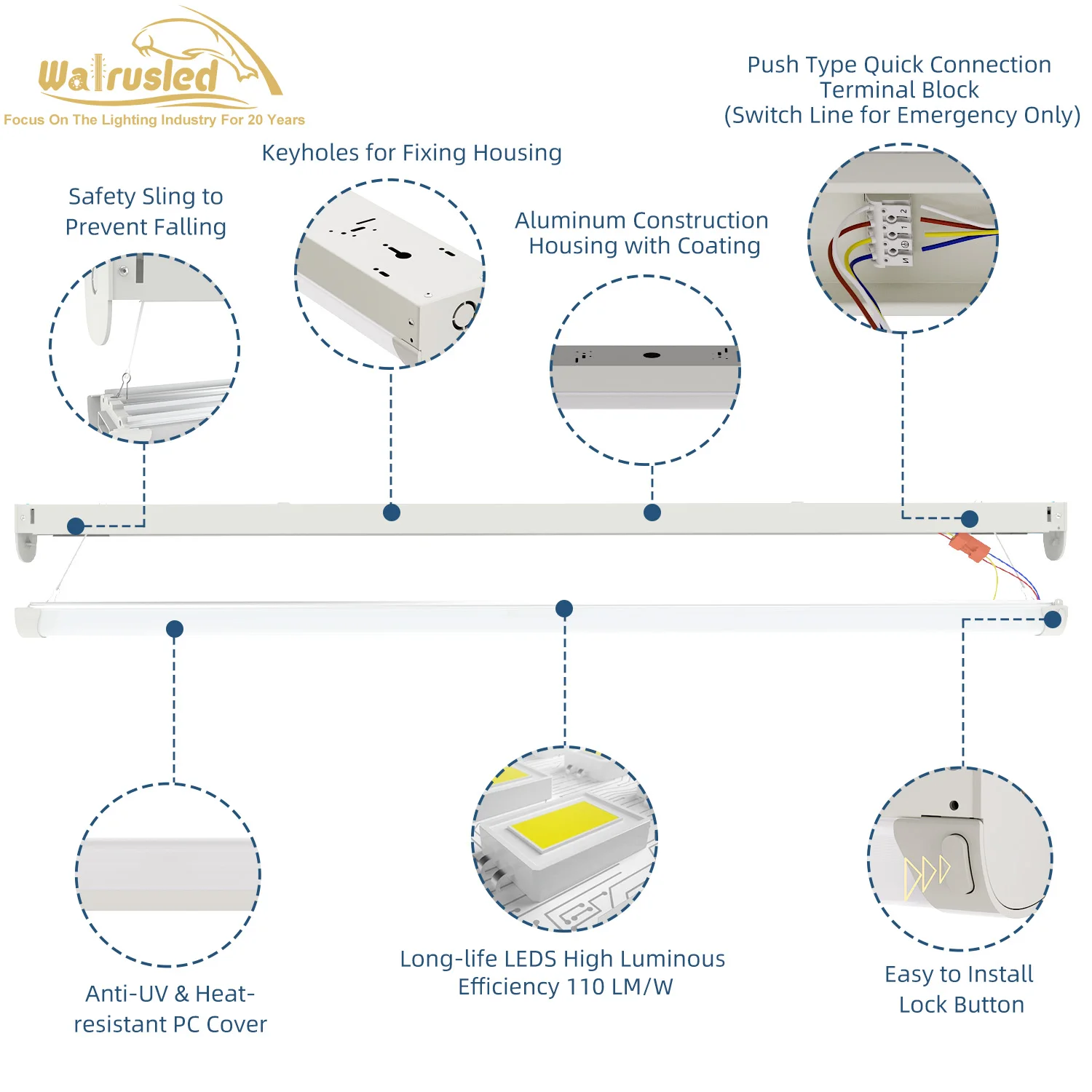 Walrusled
Focus On The Lighting Industry For 20 Years

Push Type Quick Connection Terminal Block (Switch Line for Emergency Only)

Keyholes for Fixing Housing

Safety Sling to Prevent Falling

Aluminum Construction Housing with Coating

Anti-UV & Heat-resistant PC Cover

Long-life LEDS High Luminous Efficiency 110 LM/W

Easy to Install Lock Button