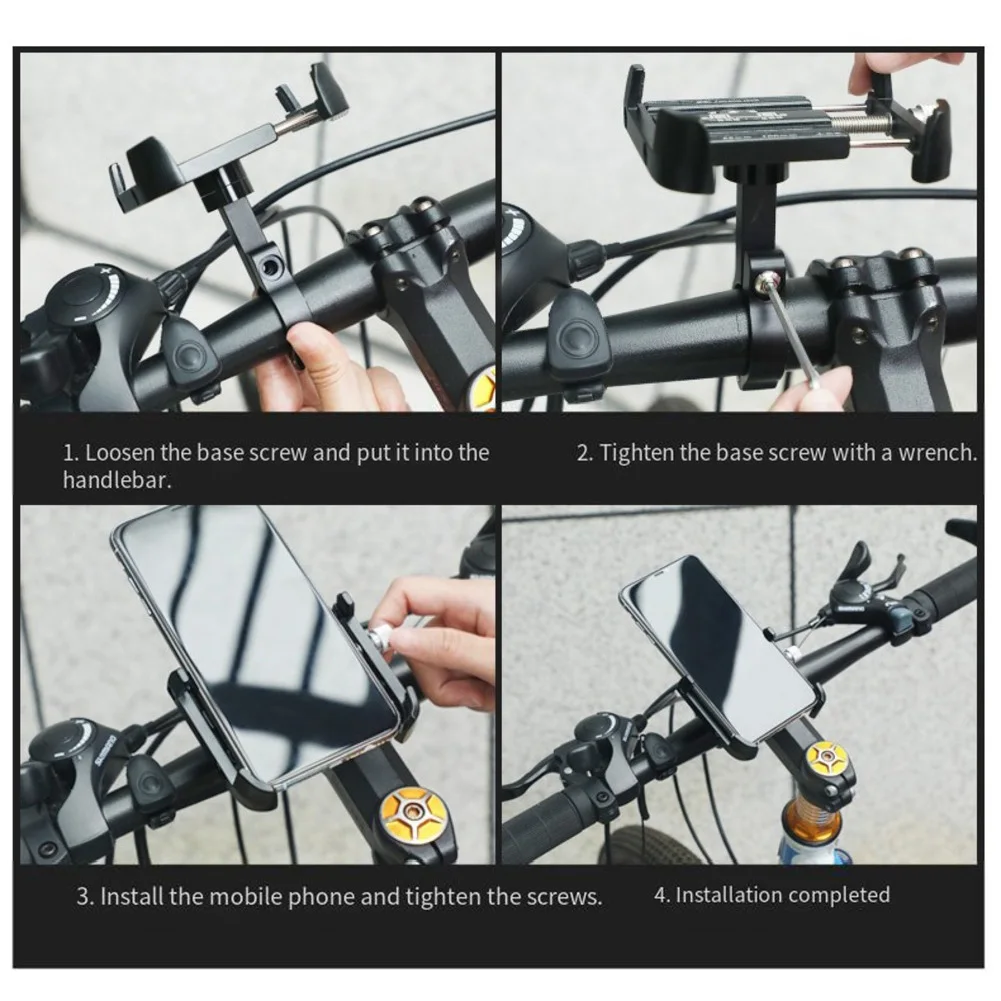 1. Loosen the base screw and put it into the handlebar.

2. Tighten the base screw with a wrench.

3. Install the mobile phone and tighten the screws.

4. Installation completed