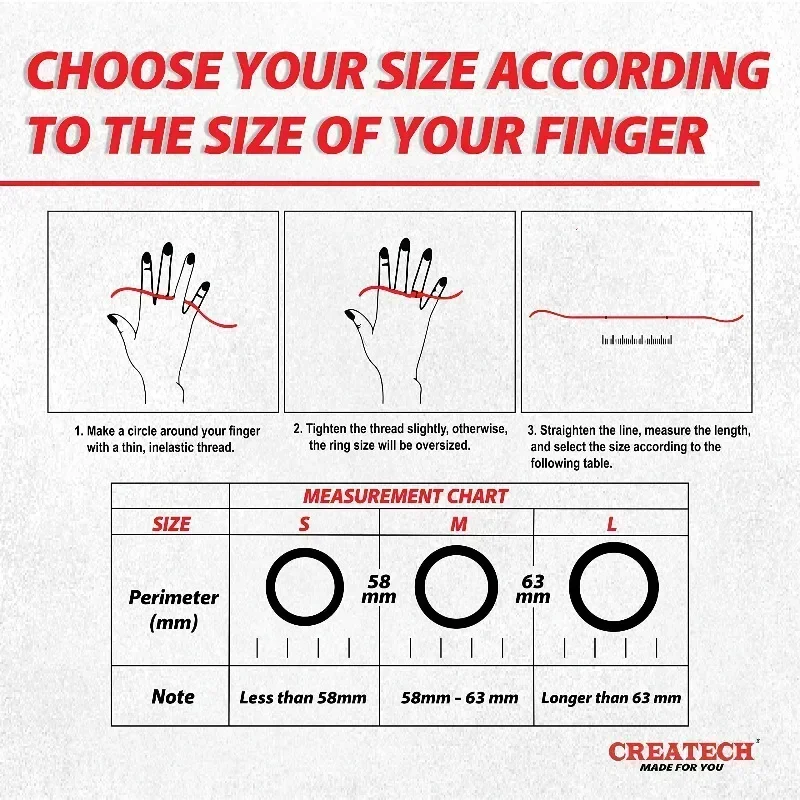 CHOOSE YOUR SIZE ACCORDING TO THE SIZE OF YOUR FINGER

1. Make a circle around your finger with a thin, inelastic thread.

2. Tighten the thread slightly, otherwise, the ring size will be oversized.

3. Straighten the line, measure the length, and select the size according to the following table.

| | MEASUREMENT CHART | | |
|---|---|---|---|
| SIZE | S | M | L |
| Perimeter (mm) | 58 mm | 63 mm | |
| Note | Less than 58mm | 58mm - 63 mm | Longer than 63 mm |

CREATECH
MADE FOR YOU