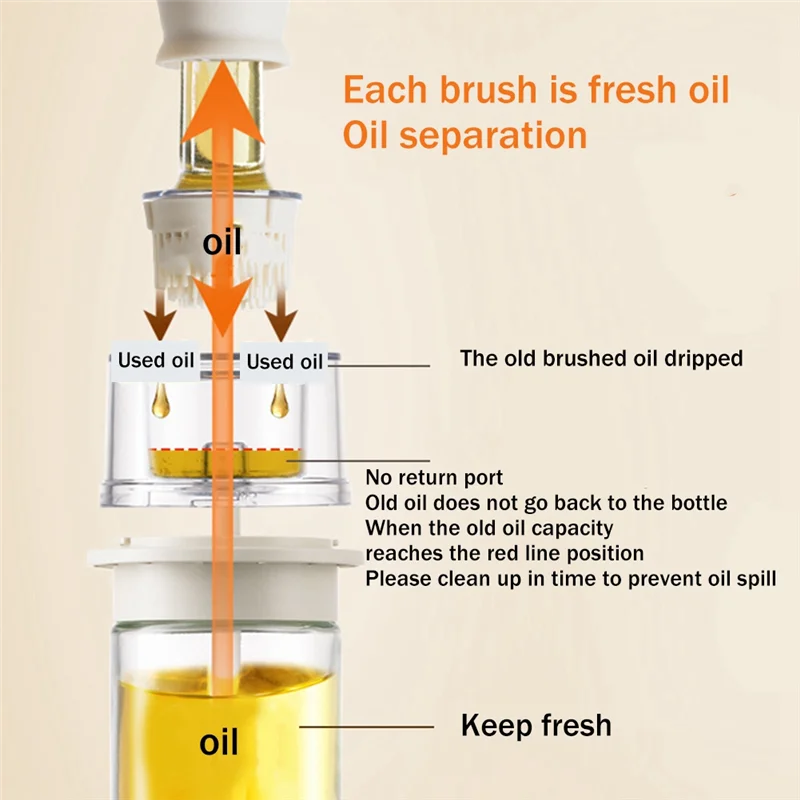 Each brush is fresh oil
Oil separation

oil

Used oil
Used oil

The old brushed oil dripped

No return port
Old oil does not go back to the bottle
When the old oil capacity
reaches the red line position
Please clean up in time to prevent oil spill

oil

Keep fresh