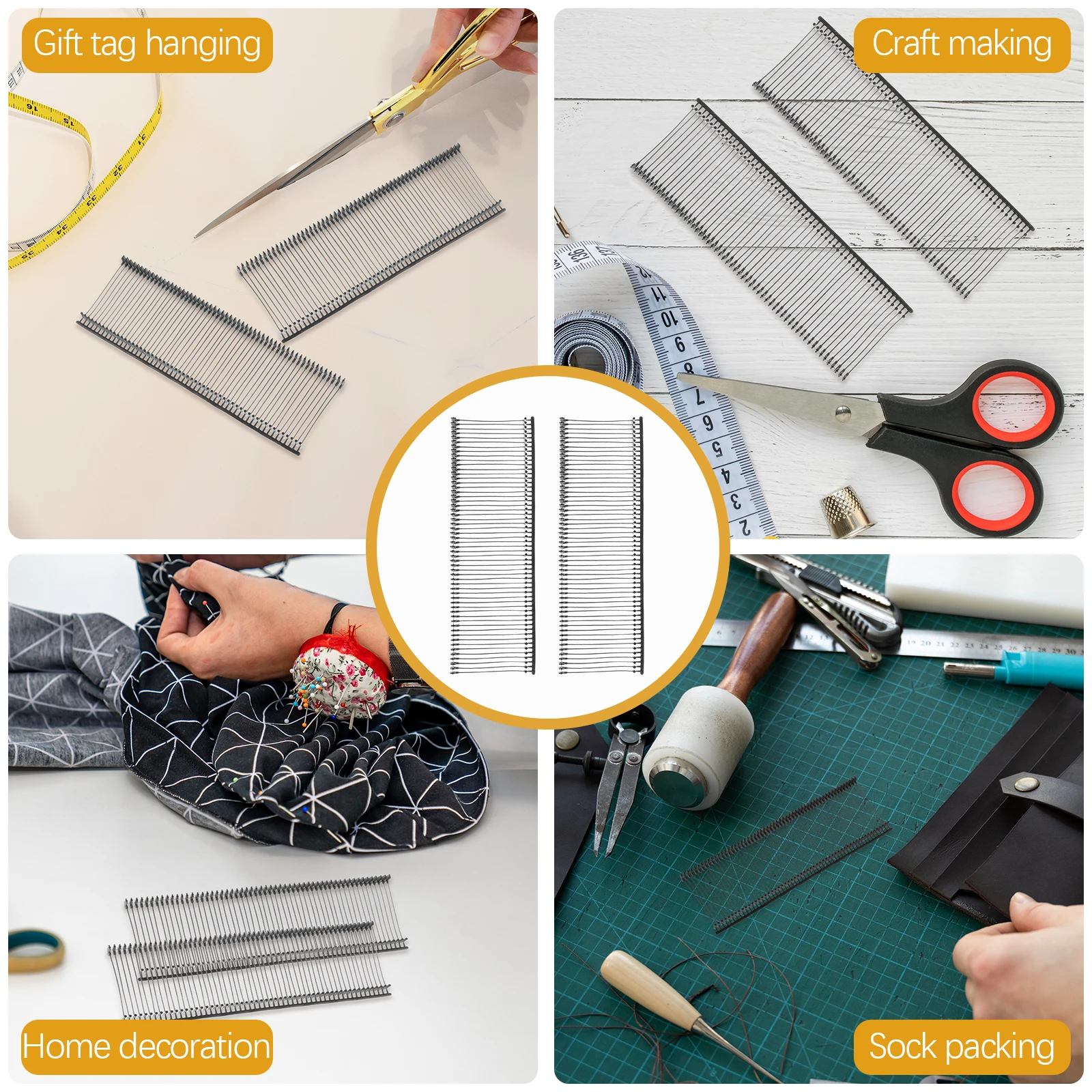 Gift tag hanging

Craft making

Home decoration

Sock packing