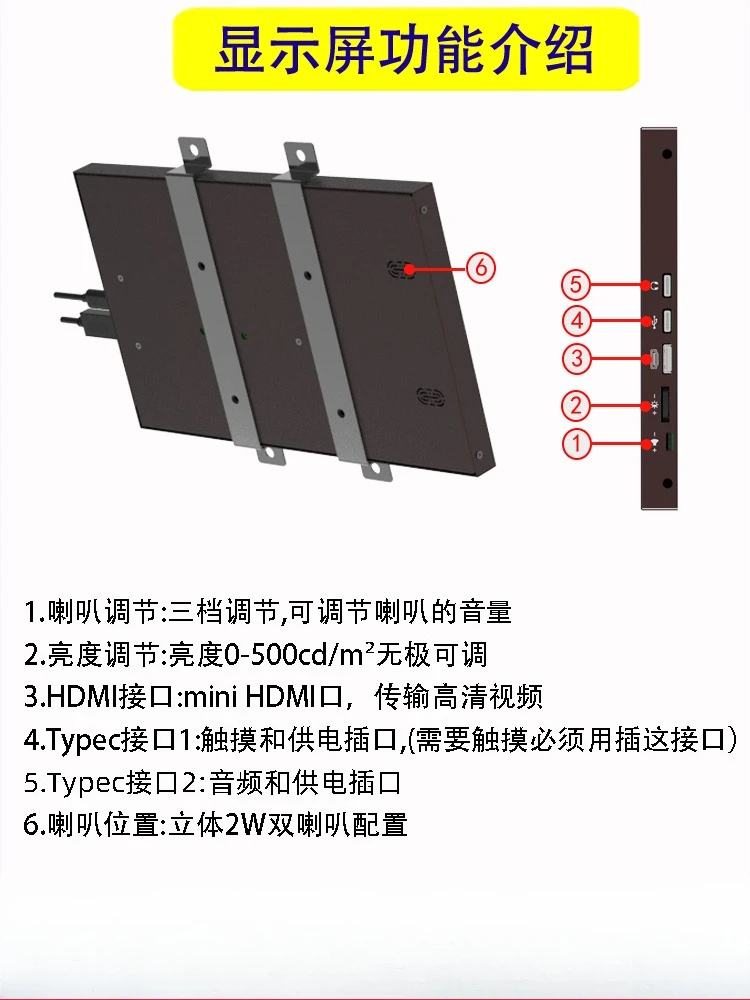 显示屏功能介绍

6

5

4

3

2

1

1.喇叭调节:三档调节,可调节喇叭的音量
2.亮度调节:亮度0-500cd/m²无极可调
3.HDMI接口:mini HDMI口，传输高清视频
4.Typec接口1:触摸和供电插口,(需要触摸必须用插这接口)
5.Typec接口2:音频和供电插口
6.喇叭位置:立体2W双喇叭配置