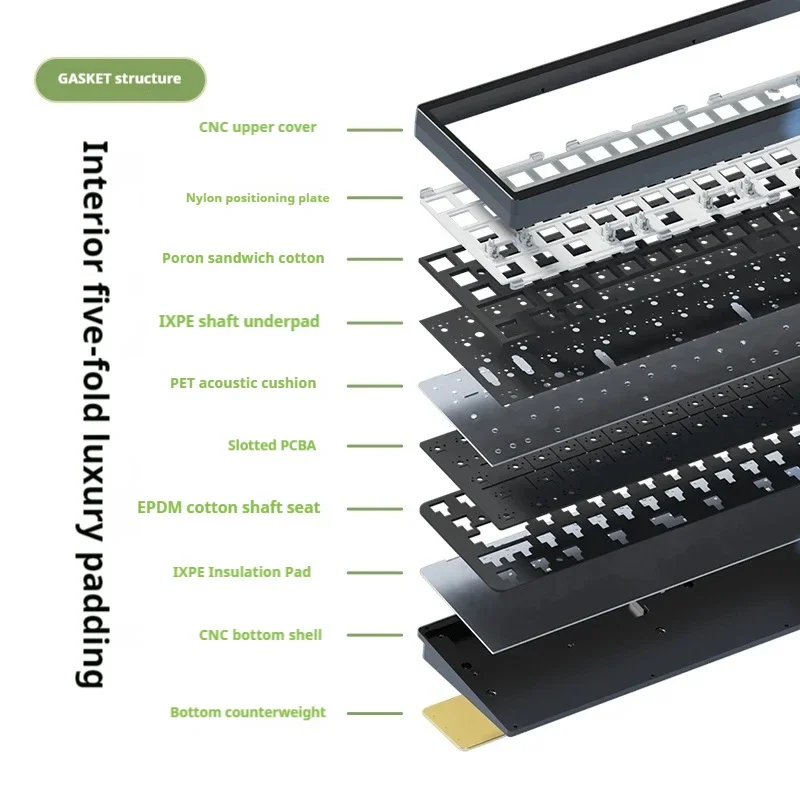 GASKET structure

Interior five-fold luxury padding

CNC upper cover

Nylon positioning plate

Poron sandwich cotton

IXPE shaft underpad

PET acoustic cushion

Slotted PCBA

EPDM cotton shaft seat

IXPE Insulation Pad

CNC bottom shell

Bottom counterweight