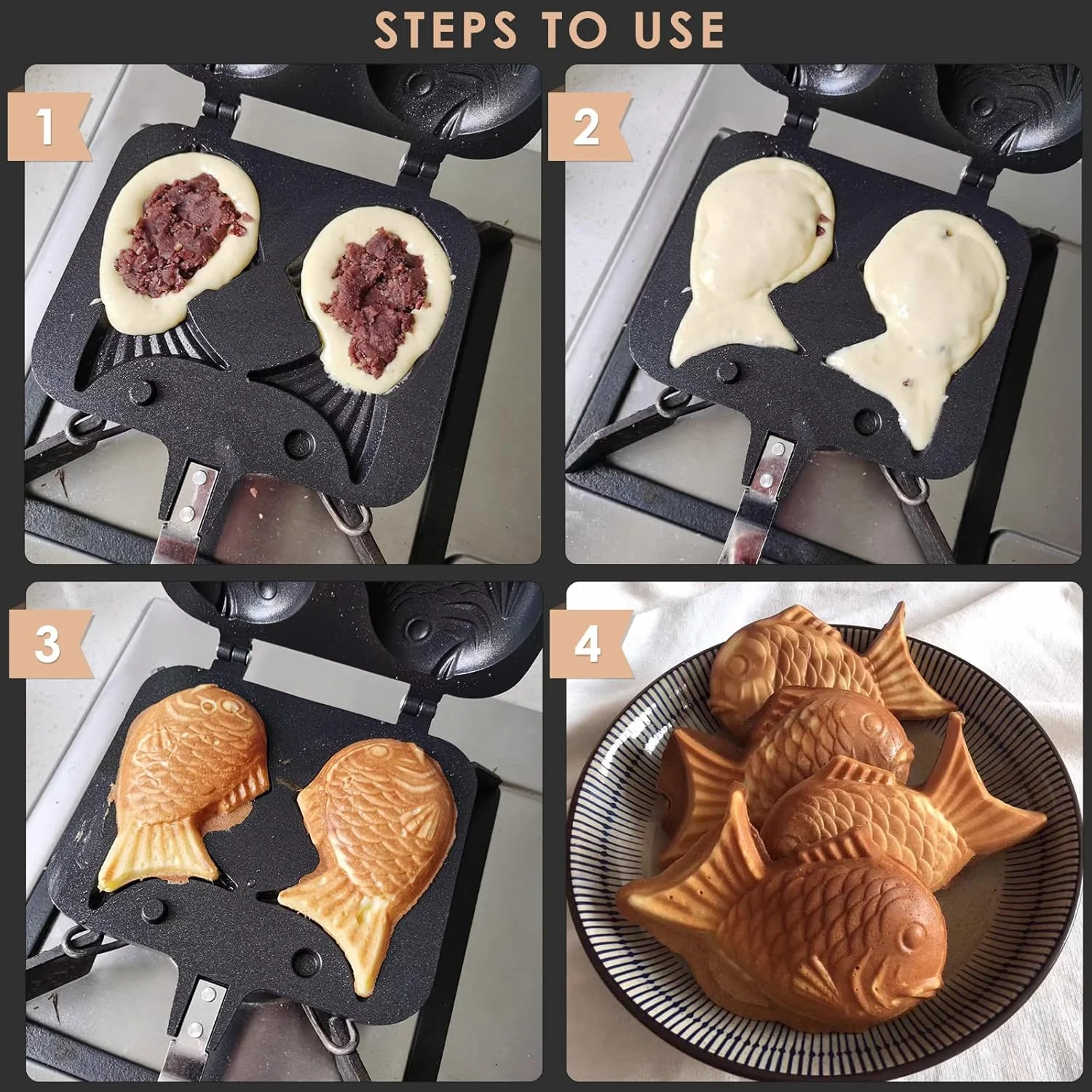 STEPS TO USE

1

2

3

4