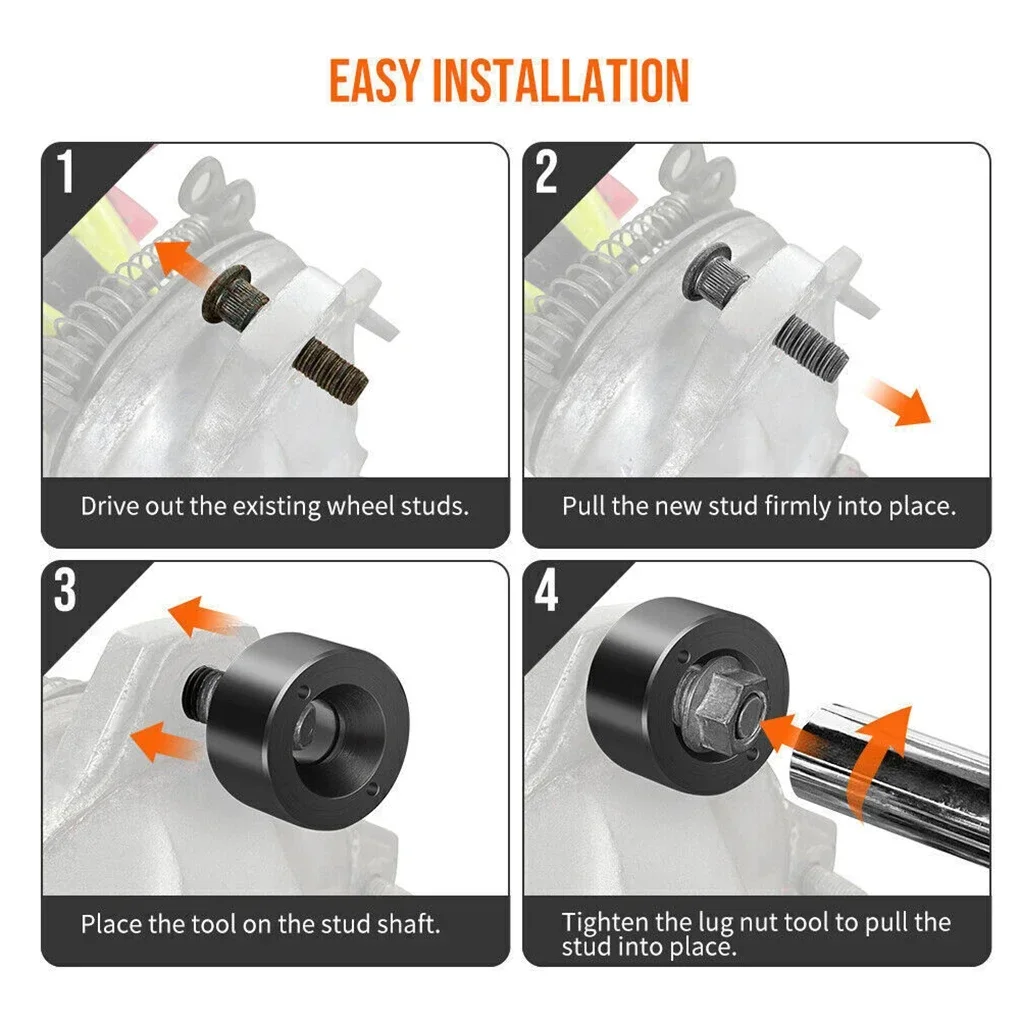 EASY INSTALLATION

1

Drive out the existing wheel studs.

2

Pull the new stud firmly into place.

3

Place the tool on the stud shaft.

4

Tighten the lug nut tool to pull the stud into place.