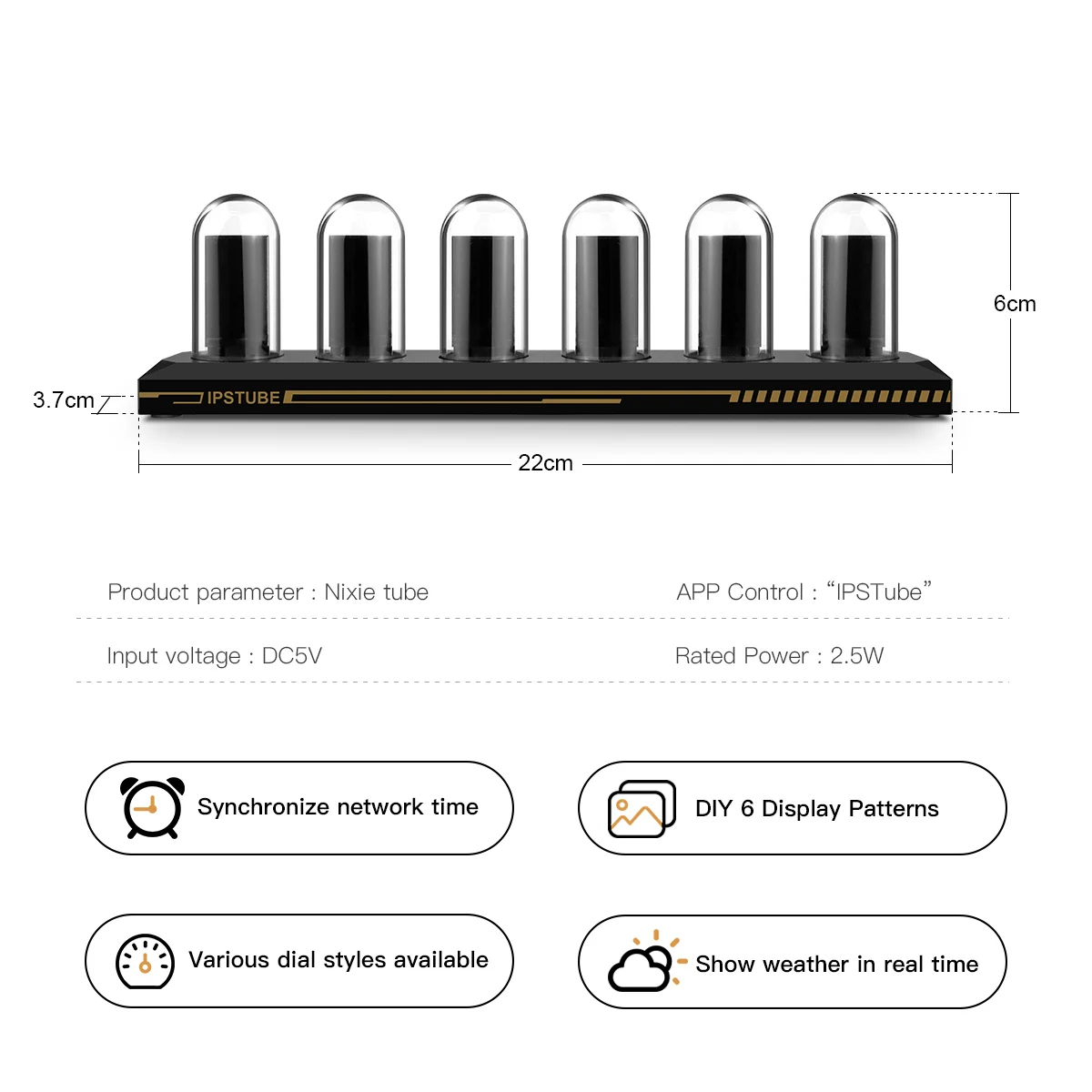 6cm

3.7cm

IPSTUBE

22cm

Product parameter : Nixie tube

APP Control : “IPSTube”

Input voltage : DC5V

Rated Power : 2.5W

Synchronize network time

DIY 6 Display Patterns

Various dial styles available

Show weather in real time