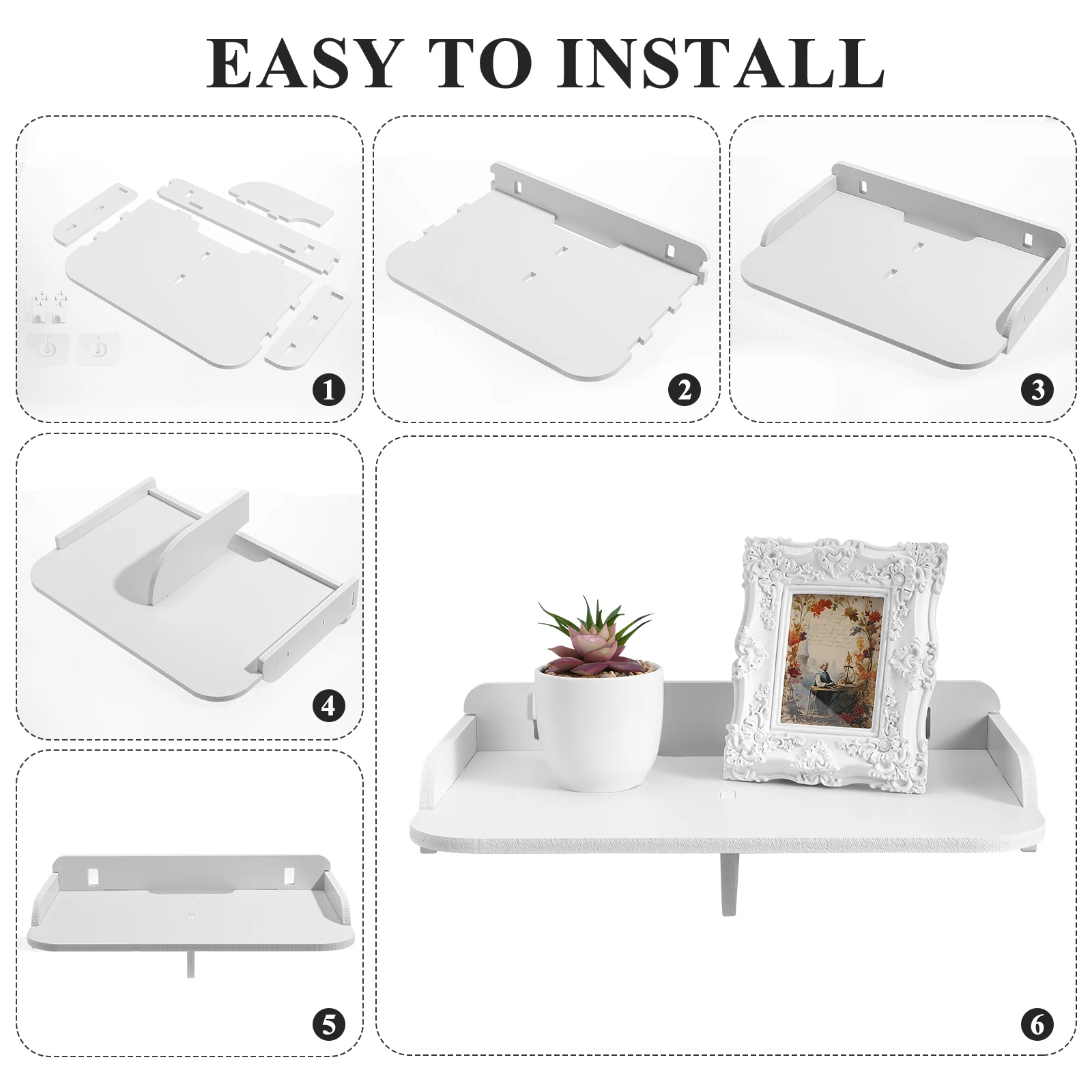 EASY TO INSTALL

1

2

3

4

5

6