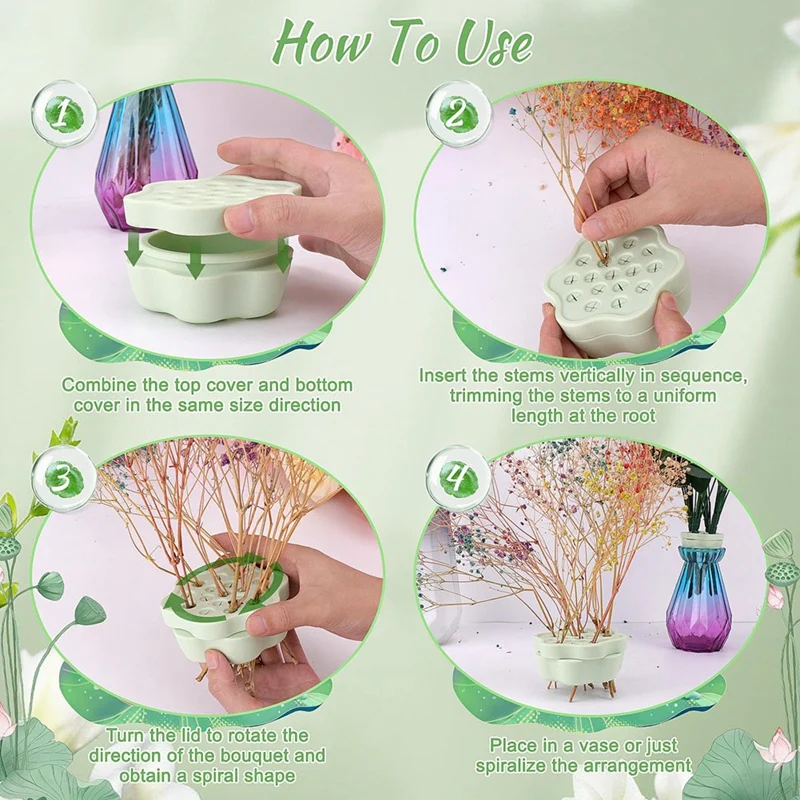 How To Use

1

Combine the top cover and bottom cover in the same size direction

2

Insert the stems vertically in sequence, trimming the stems to a uniform length at the root

3

Turn the lid to rotate the direction of the bouquet and obtain a spiral shape

4

Place in a vase or just spiralize the arrangement