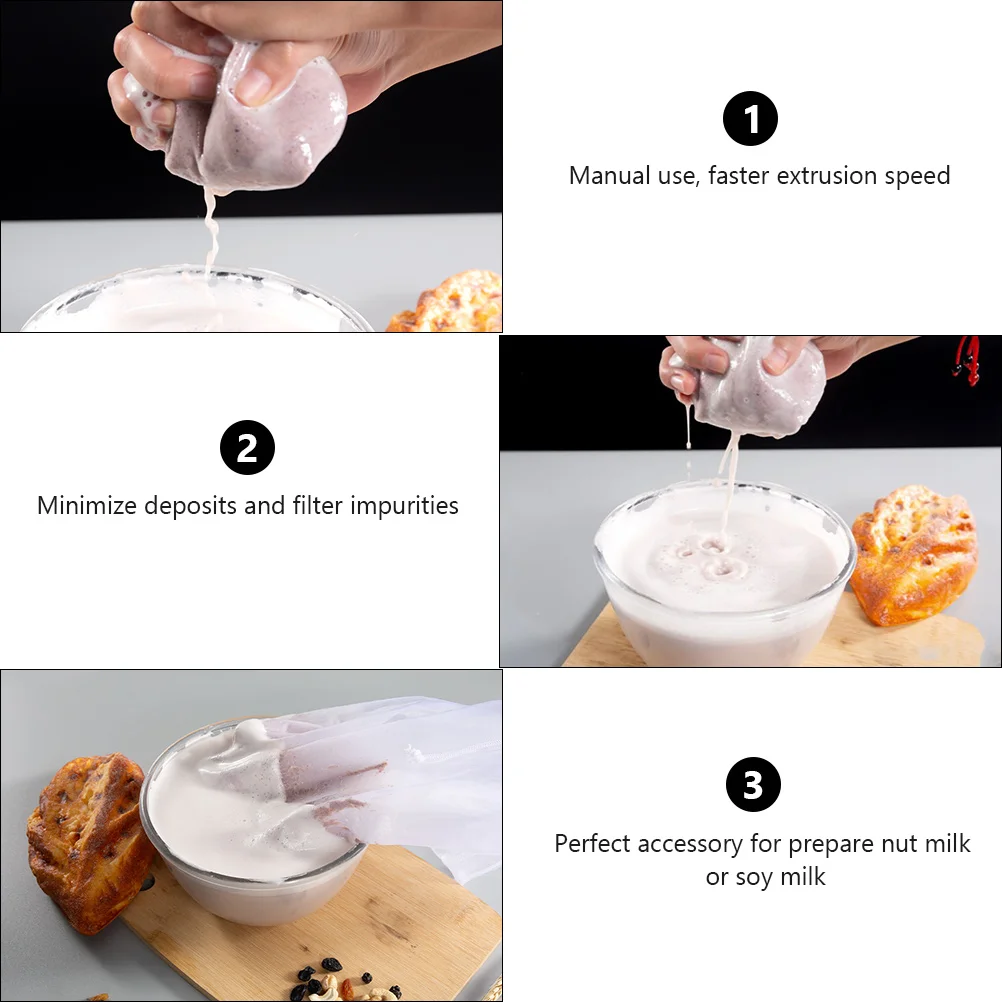 1
Manual use, faster extrusion speed

2
Minimize deposits and filter impurities

3
Perfect accessory for prepare nut milk or soy milk