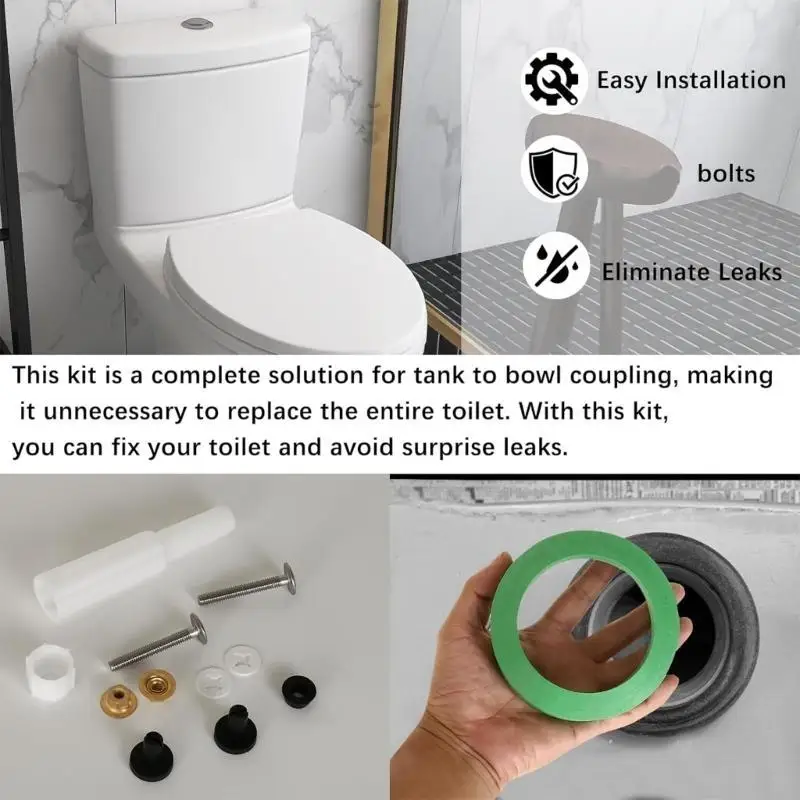 Easy Installation

bolts

Eliminate Leaks

This kit is a complete solution for tank to bowl coupling, making it unnecessary to replace the entire toilet. With this kit, you can fix your toilet and avoid surprise leaks.