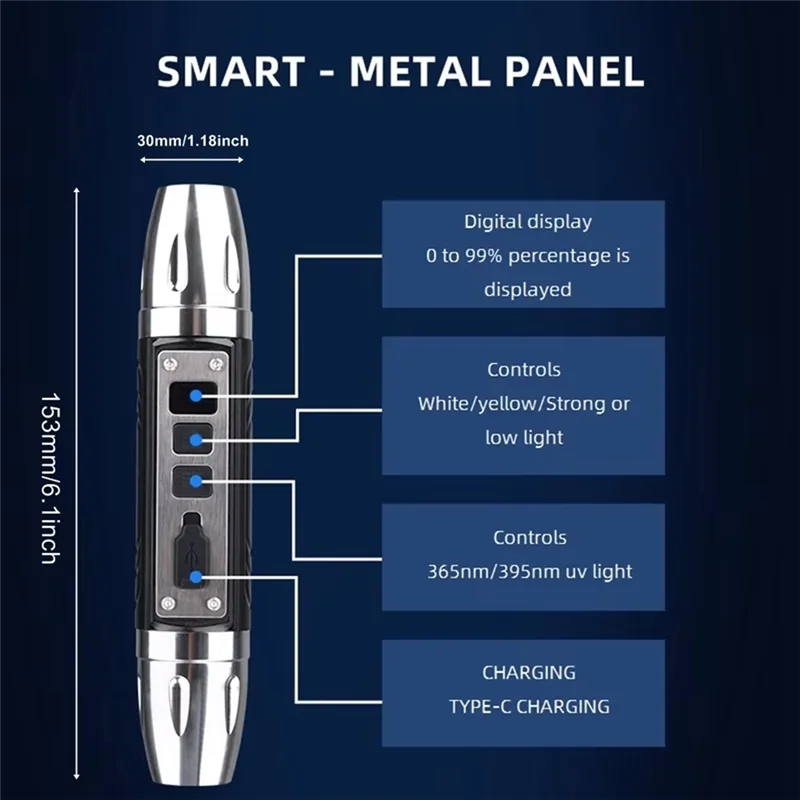 SMART - METAL PANEL

30mm/1.18inch

153mm/6.1inch

Digital display
0 to 99% percentage is displayed

Controls
White/yellow/Strong or low light

Controls
365nm/395nm uv light

CHARGING
TYPE-C CHARGING