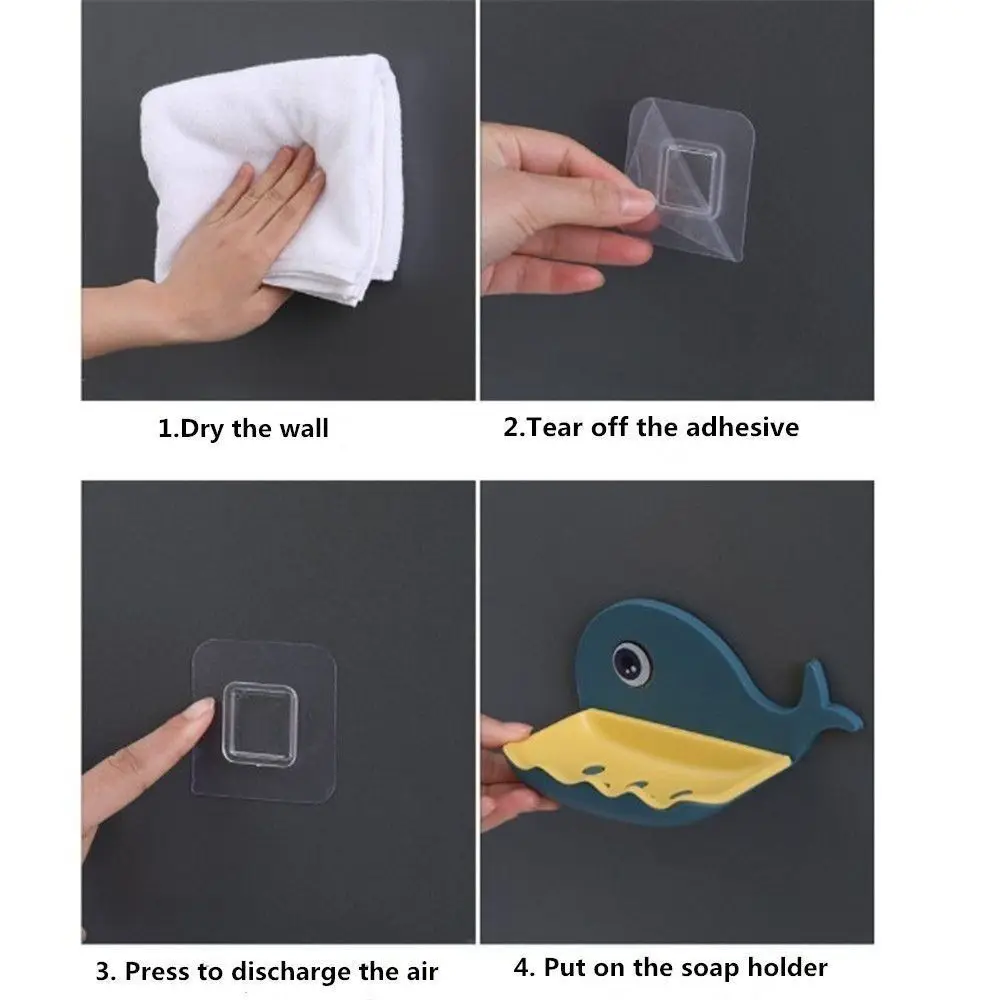 1.Dry the wall

2.Tear off the adhesive

3. Press to discharge the air

4. Put on the soap holder