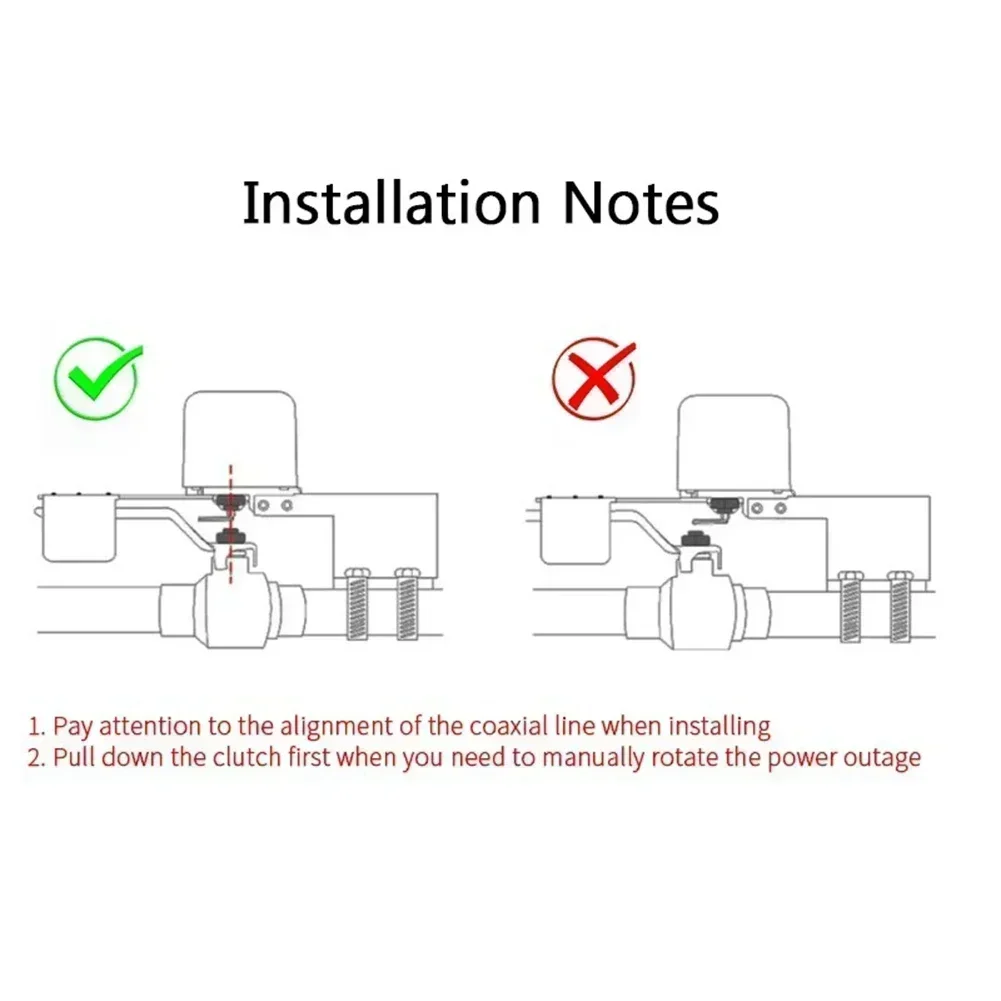 Installation Notes

1. Pay attention to the alignment of the coaxial line when installing
2. Pull down the clutch first when you need to manually rotate the power outage