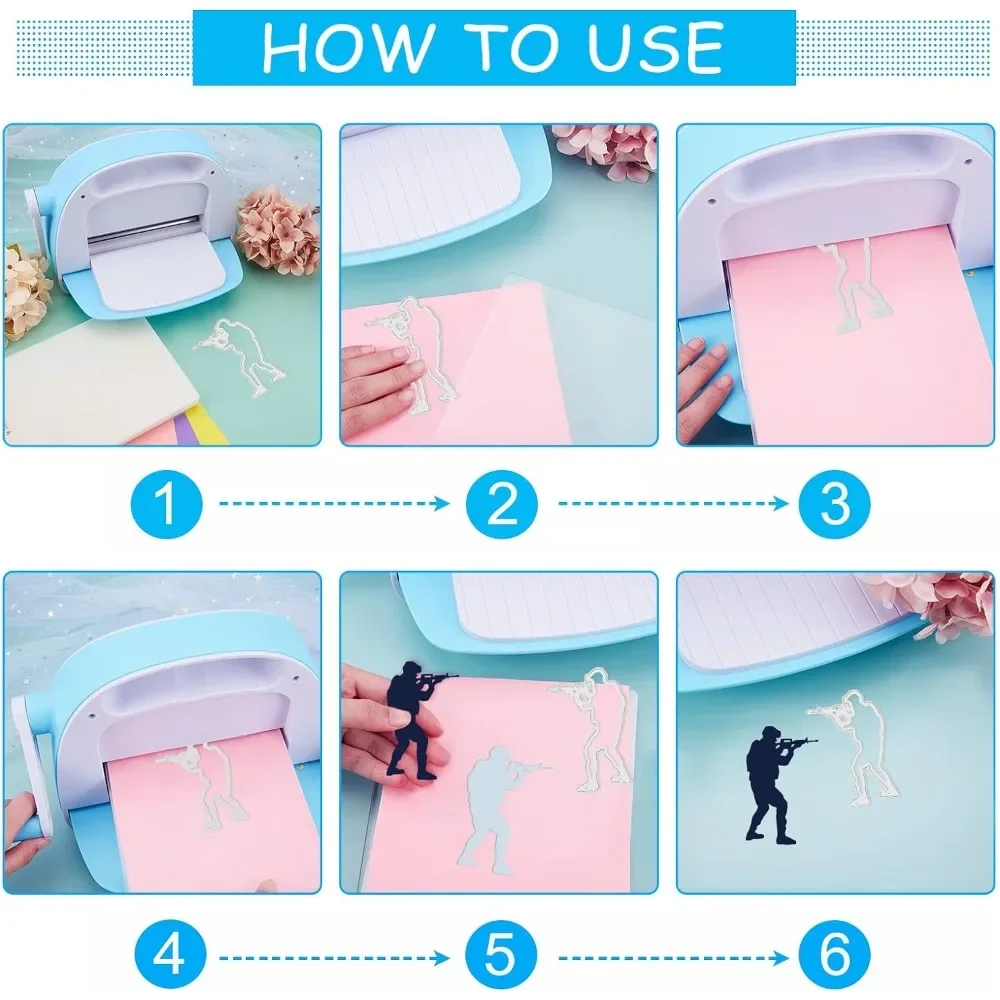 HOW TO USE

1

2

3

4

5

6