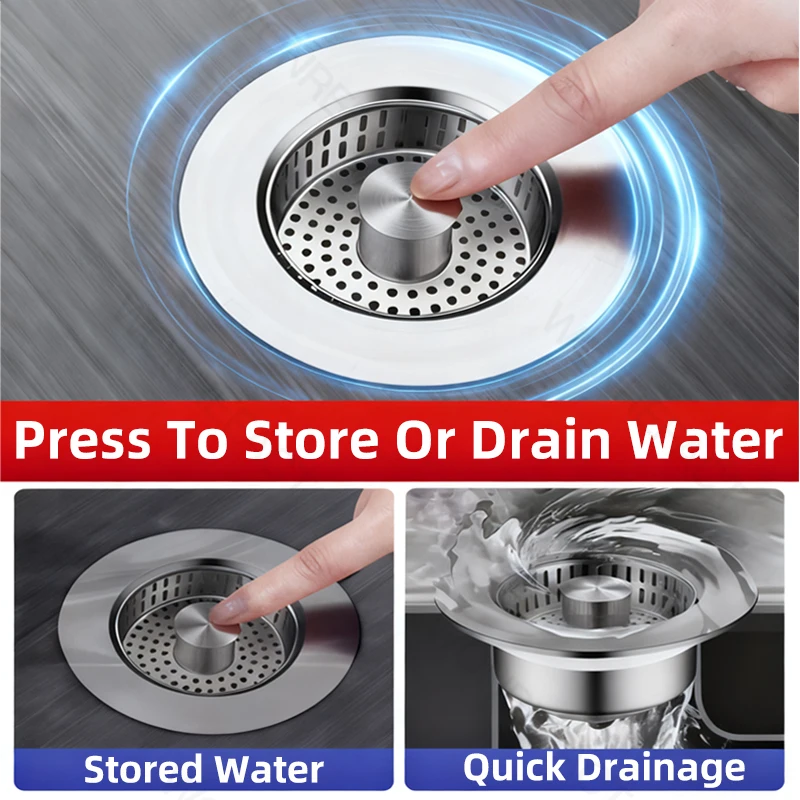 Press To Store Or Drain Water

Stored Water

Quick Drainage