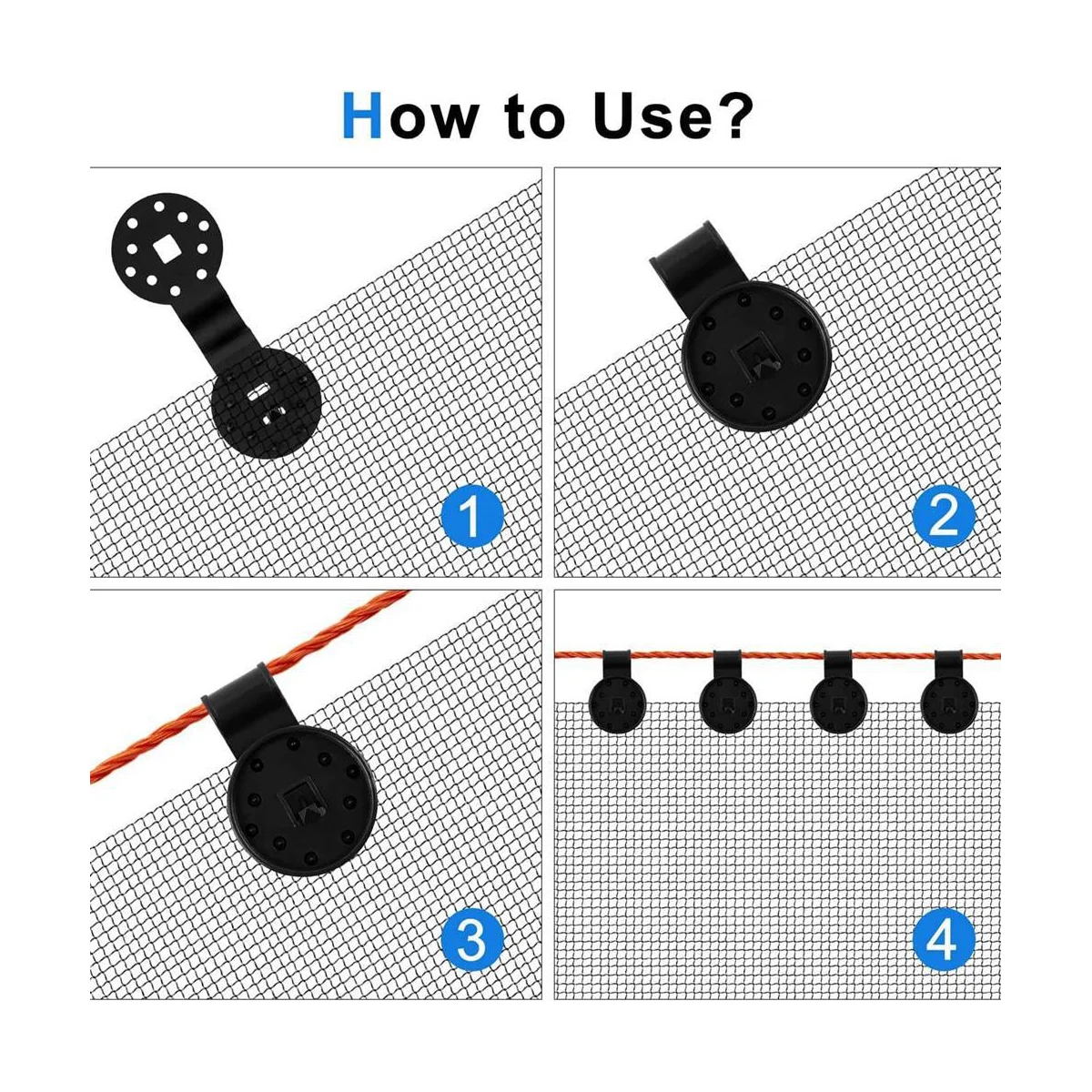 How to Use?

1

2

3

4