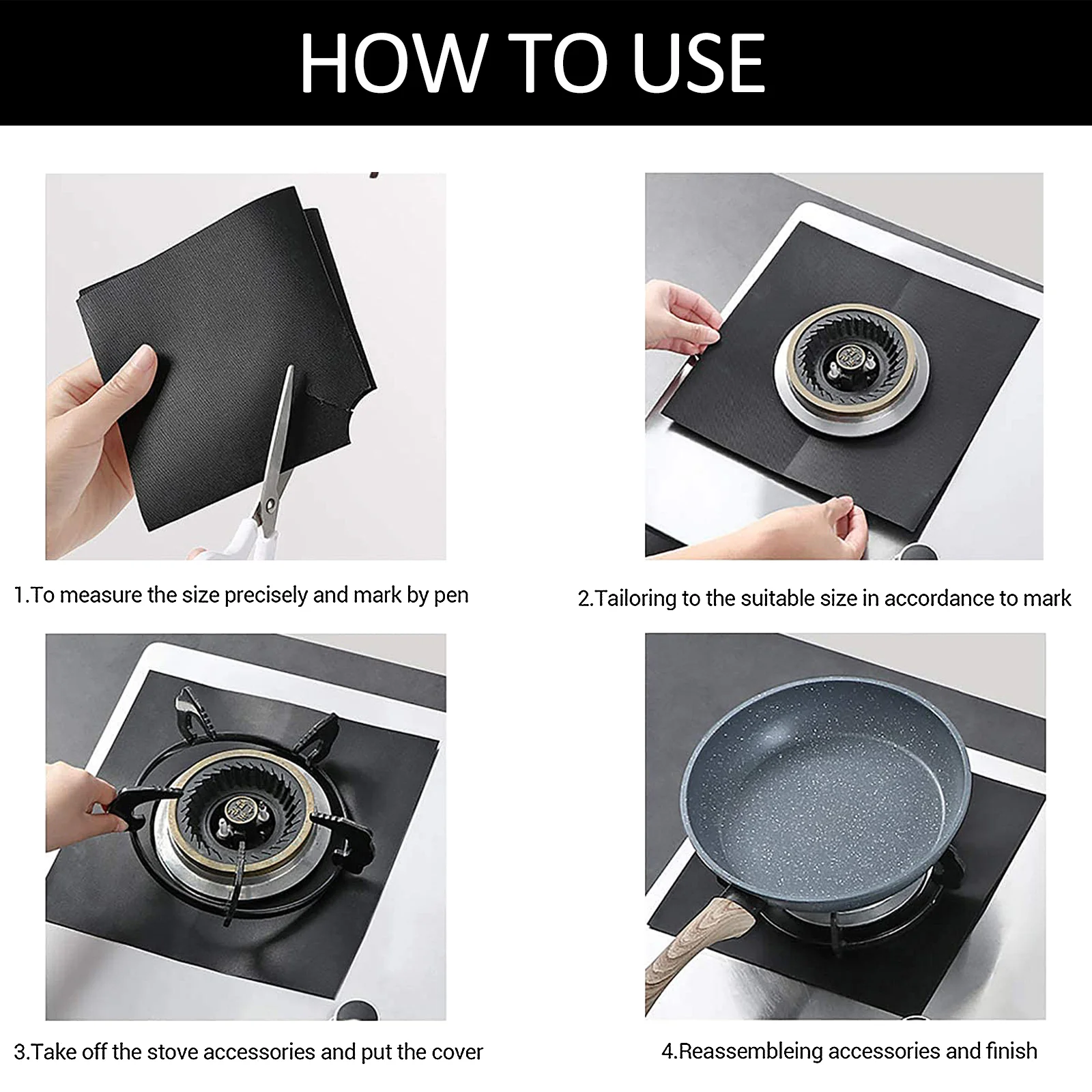 HOW TO USE

1.To measure the size precisely and mark by pen

2.Tailoring to the suitable size in accordance to mark

3.Take off the stove accessories and put the cover

4.Reassembleing accessories and finish