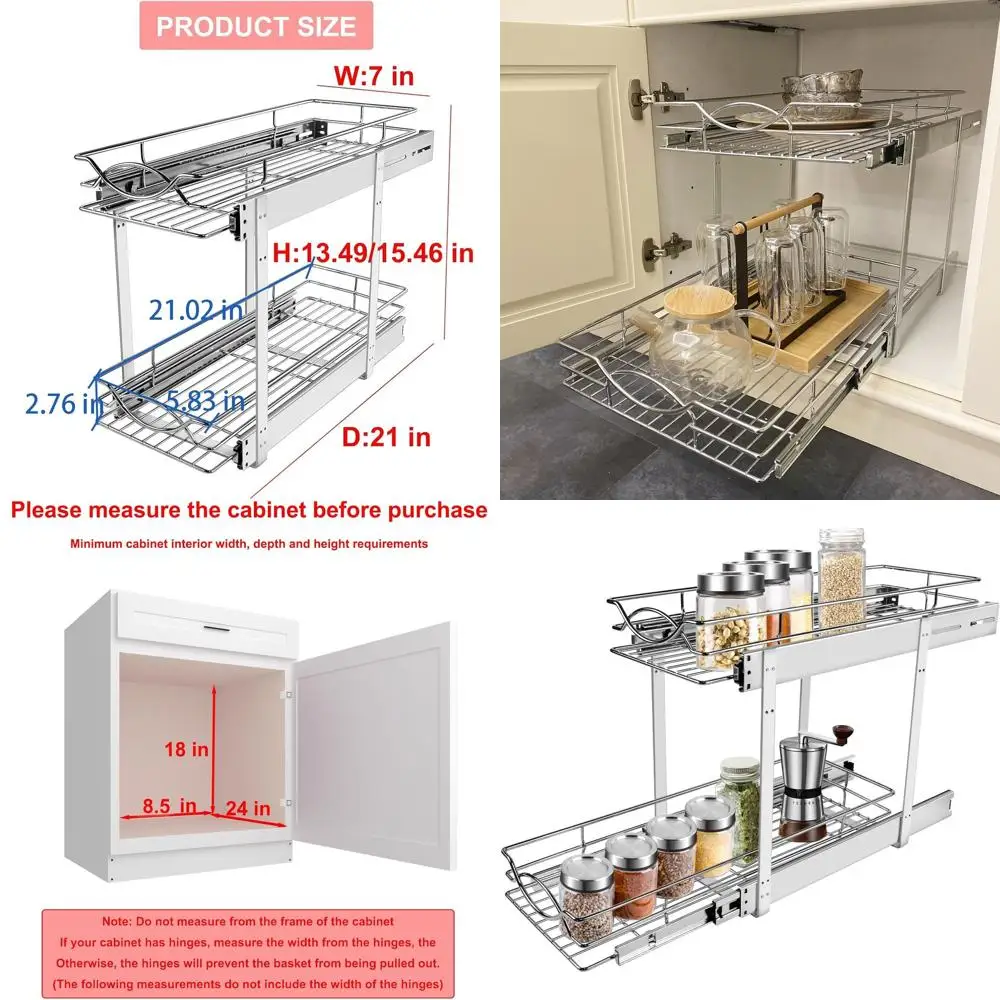 PRODUCT SIZE

W:7 in

H:13.49/15.46 in

21.02 in

2.76 in

5.83 in

D:21 in

Please measure the cabinet before purchase

Minimum cabinet interior width, depth and height requirements

18 in

8.5 in

24 in

Note: Do not measure from the frame of the cabinet
If your cabinet has hinges, measure the width from the hinges, the Otherwise, the hinges will prevent the basket from being pulled out.
(The following measurements do not include the width of the hinges)