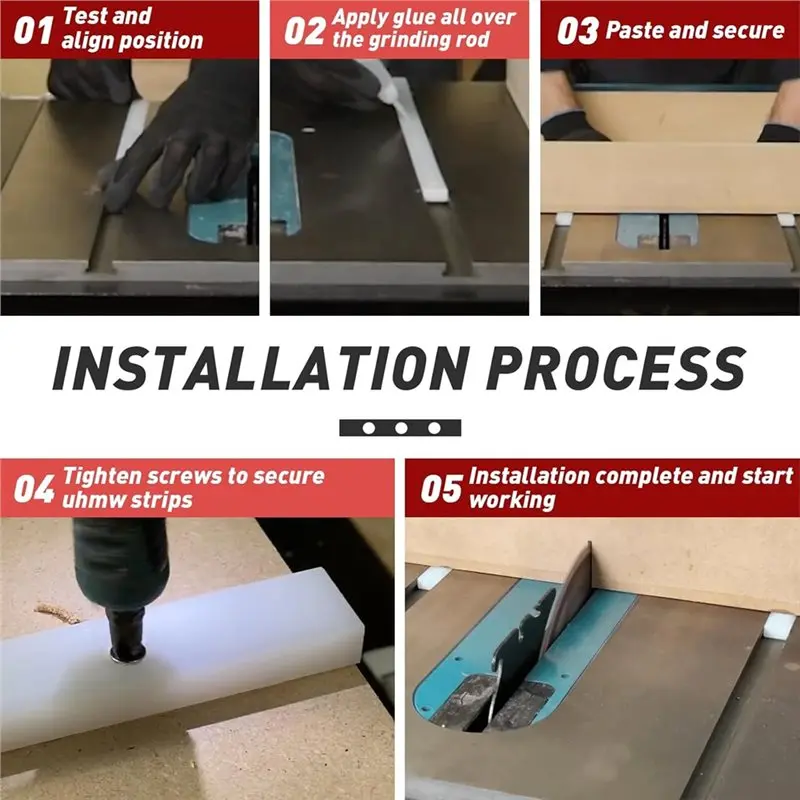 01 Test and align position

02 Apply glue all over the grinding rod

03 Paste and secure

INSTALLATION PROCESS

04 Tighten screws to secure uhmw strips

05 Installation complete and start working