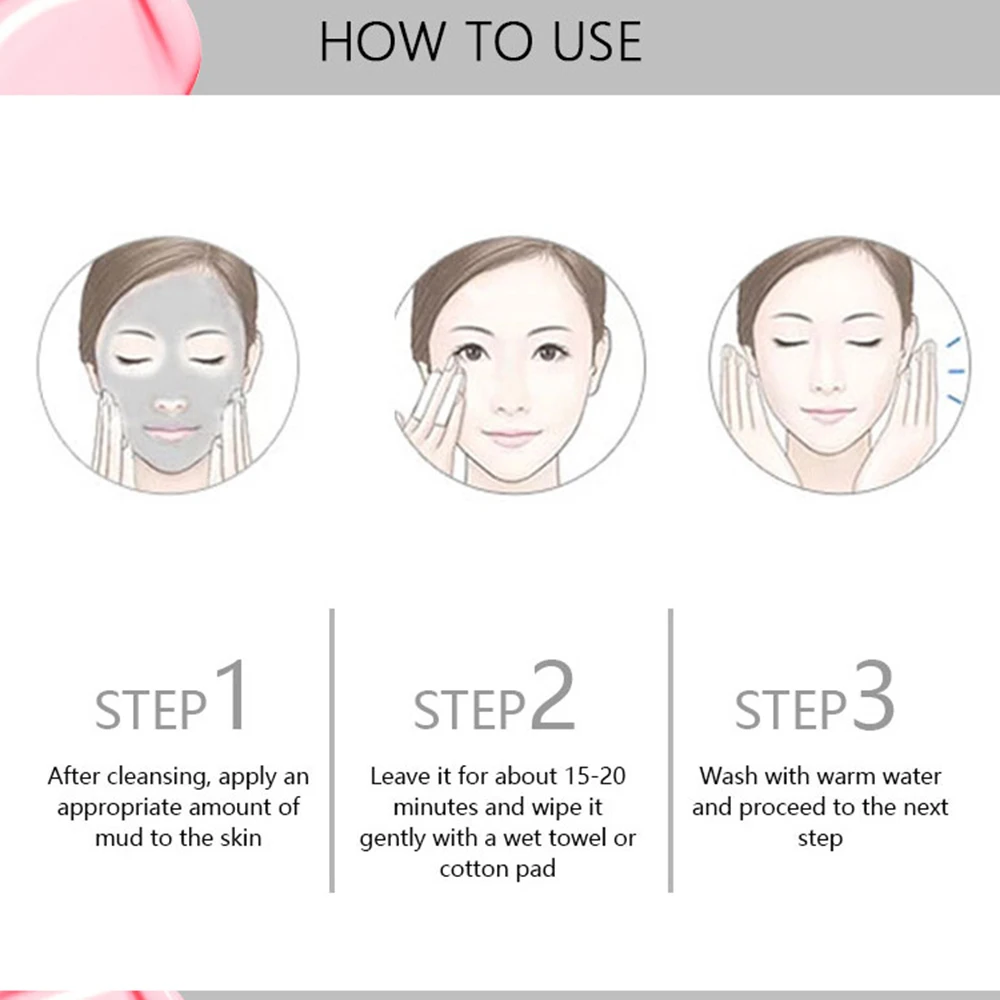 HOW TO USE

STEP1

After cleansing, apply an appropriate amount of mud to the skin

STEP2

Leave it for about 15-20 minutes and wipe it gently with a wet towel or cotton pad

STEP3

Wash with warm water and proceed to the next step