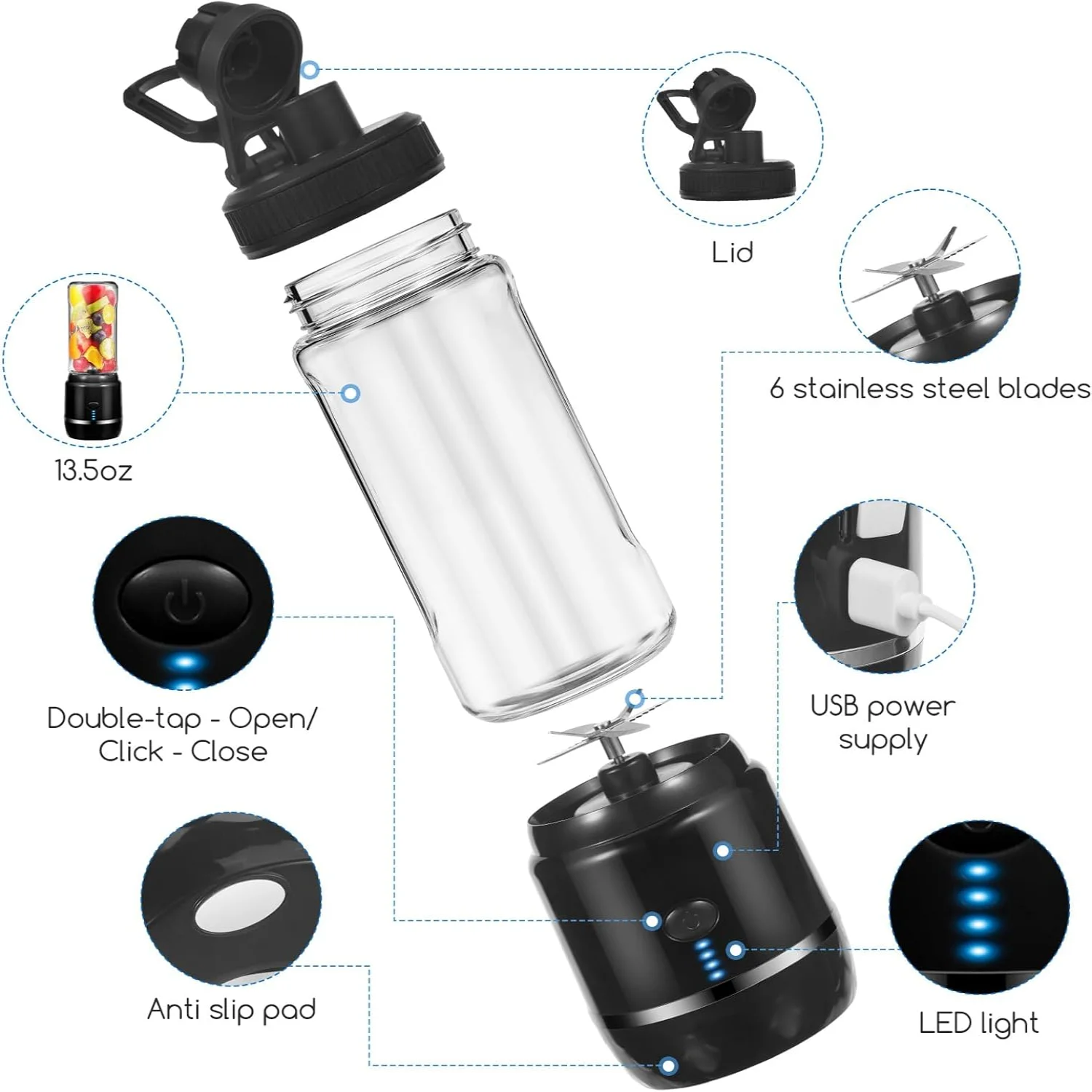 Lid

6 stainless steel blades

13.5oz

Double-tap - Open/ Click - Close

USB power supply

Anti slip pad

LED light