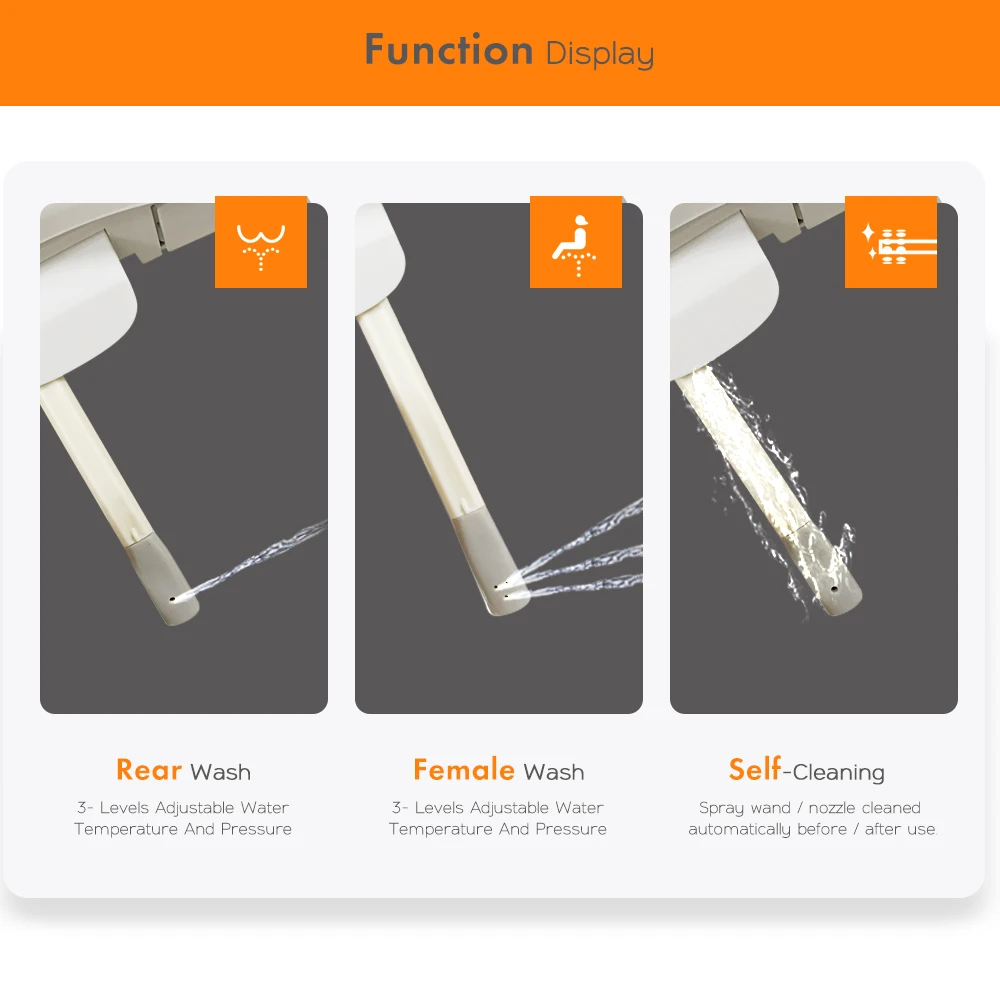 Function Display

Rear Wash

3- Levels Adjustable Water Temperature And Pressure

Female Wash

3- Levels Adjustable Water Temperature And Pressure

Self-Cleaning

Spray wand / nozzle cleaned automatically before / after use.