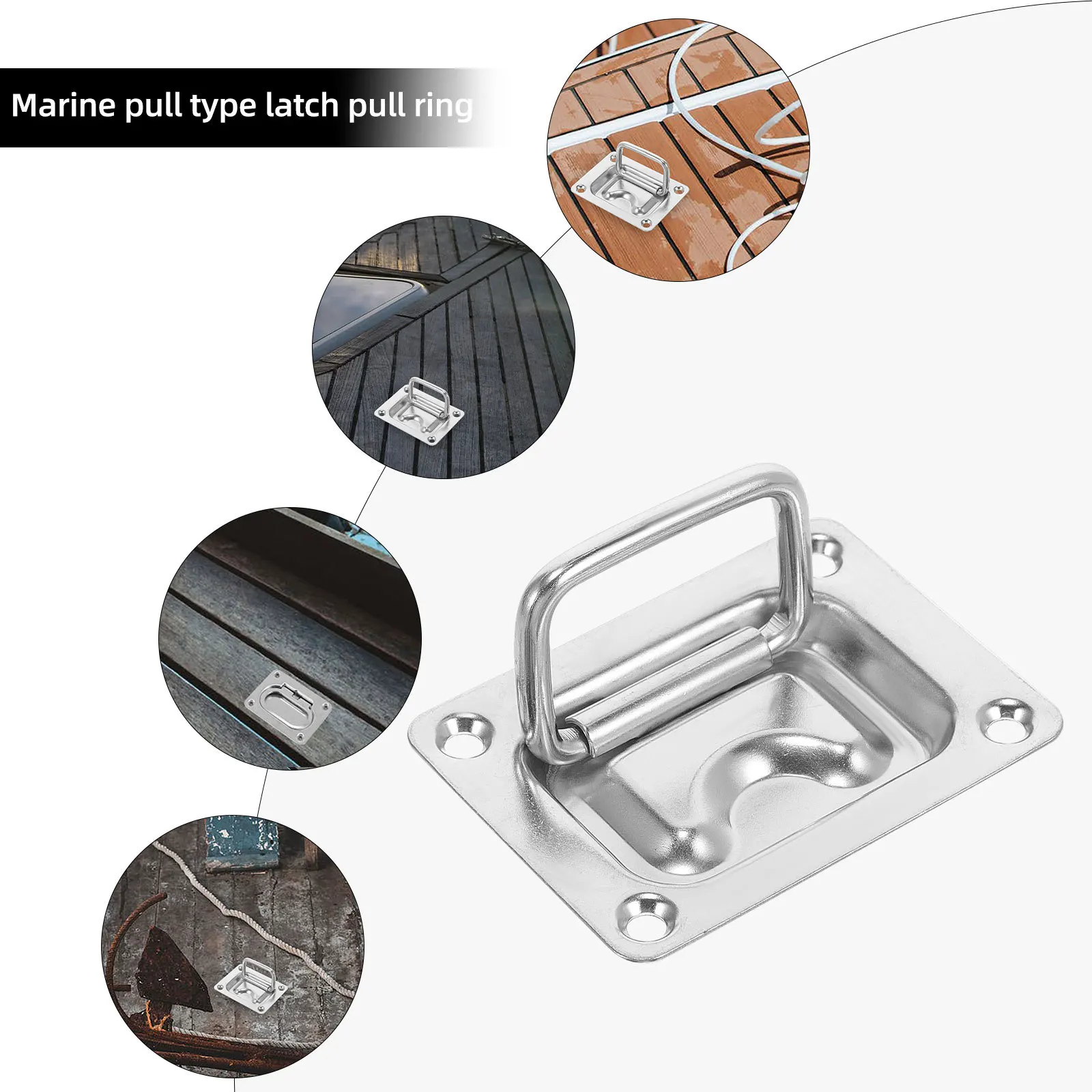 Marine pull type latch pull ring