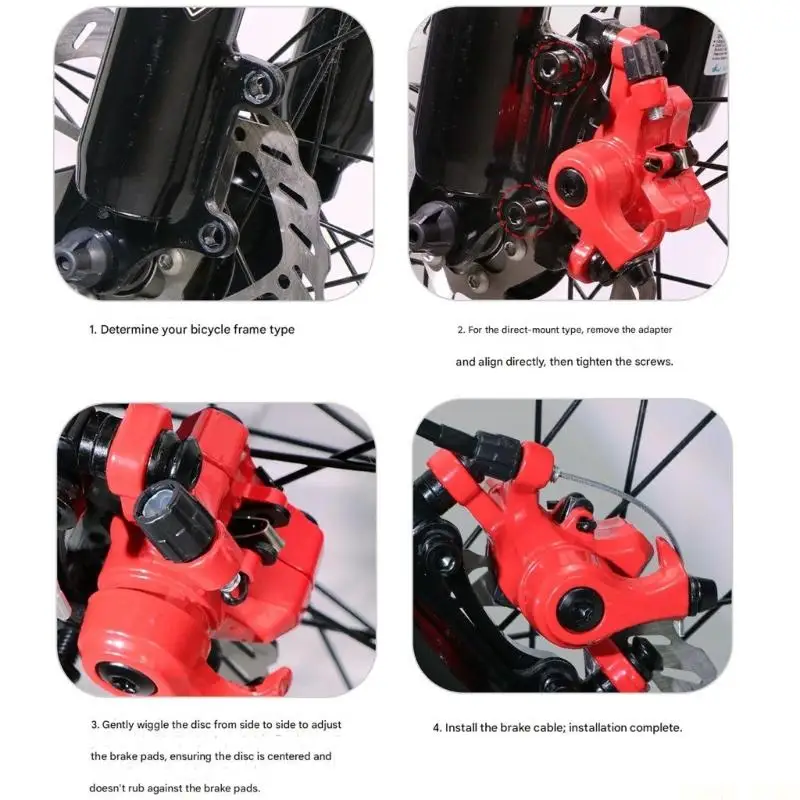 1. Determine your bicycle frame type

2. For the direct-mount type, remove the adapter and align directly, then tighten the screws.

3. Gently wiggle the disc from side to side to adjust the brake pads, ensuring the disc is centered and doesn't rub against the brake pads.

4. Install the brake cable; installation complete.