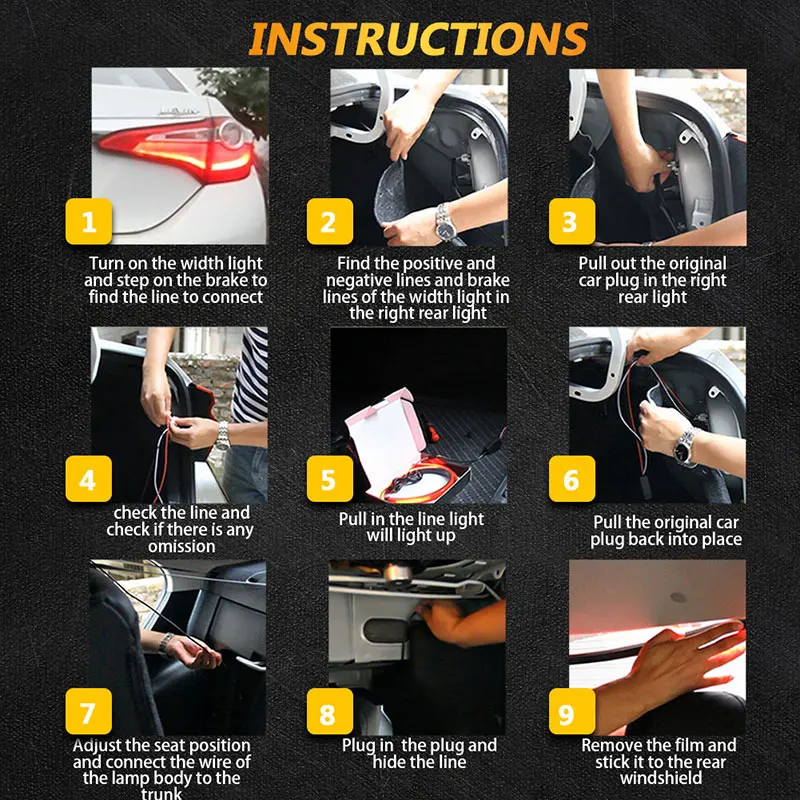 INSTRUCTIONS

1

Turn on the width light and step on the brake to find the line to connect

2

Find the positive and negative lines and brake lines of the width light in the right rear light

3

Pull out the original car plug in the right rear light

4

check the line and check if there is any omission

5

Pull in the line light will light up

6

Pull the original car plug back into place

7

Adjust the seat position and connect the wire of the lamp body to the trunk

8

Plug in the plug and hide the line

9

Remove the film and stick it to the rear windshield