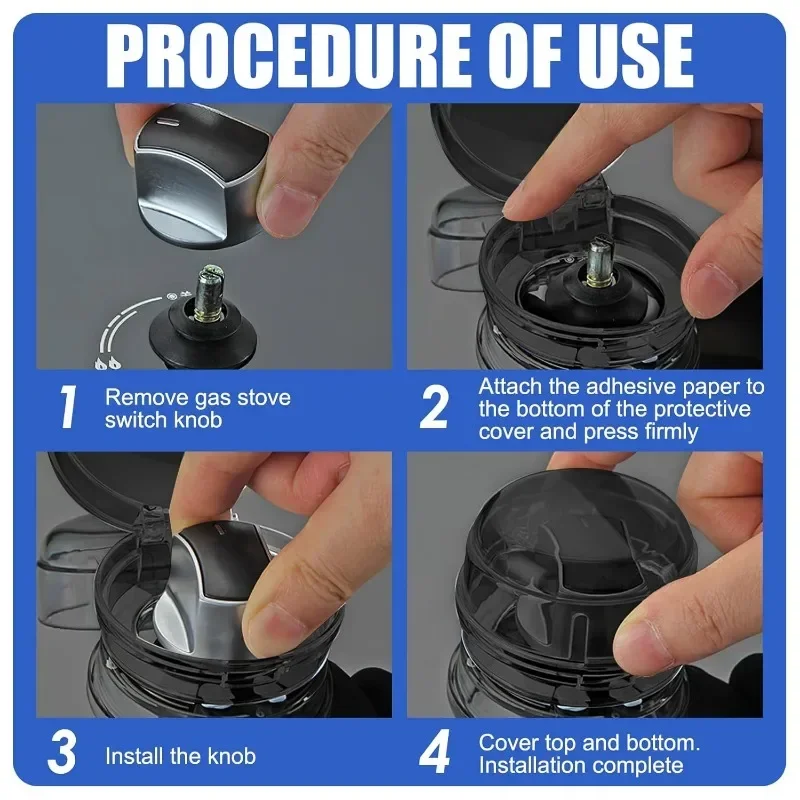 PROCEDURE OF USE

1 Remove gas stove switch knob

2 Attach the adhesive paper to the bottom of the protective cover and press firmly

3 Install the knob

4 Cover top and bottom. Installation complete