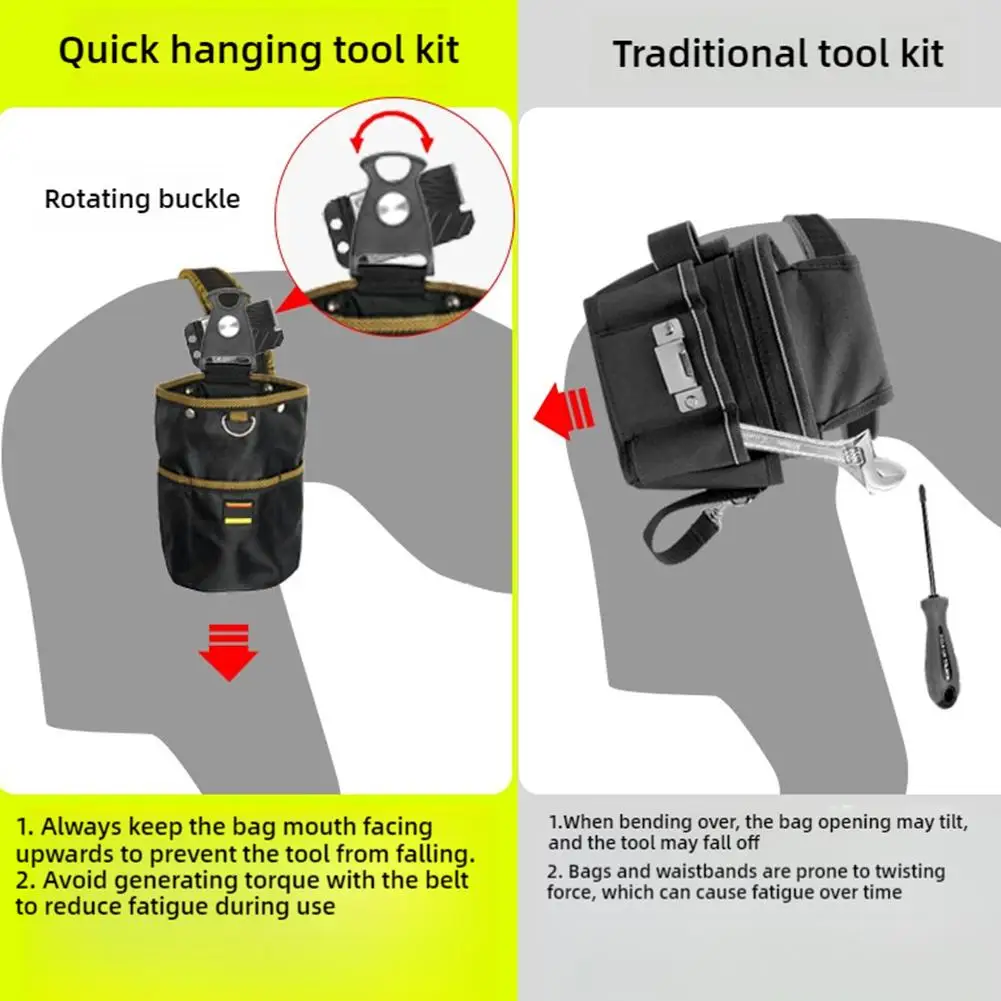 Quick hanging tool kit

Rotating buckle

1. Always keep the bag mouth facing upwards to prevent the tool from falling.
2. Avoid generating torque with the belt to reduce fatigue during use

Traditional tool kit

1.When bending over, the bag opening may tilt, and the tool may fall off
2. Bags and waistbands are prone to twisting force, which can cause fatigue over time