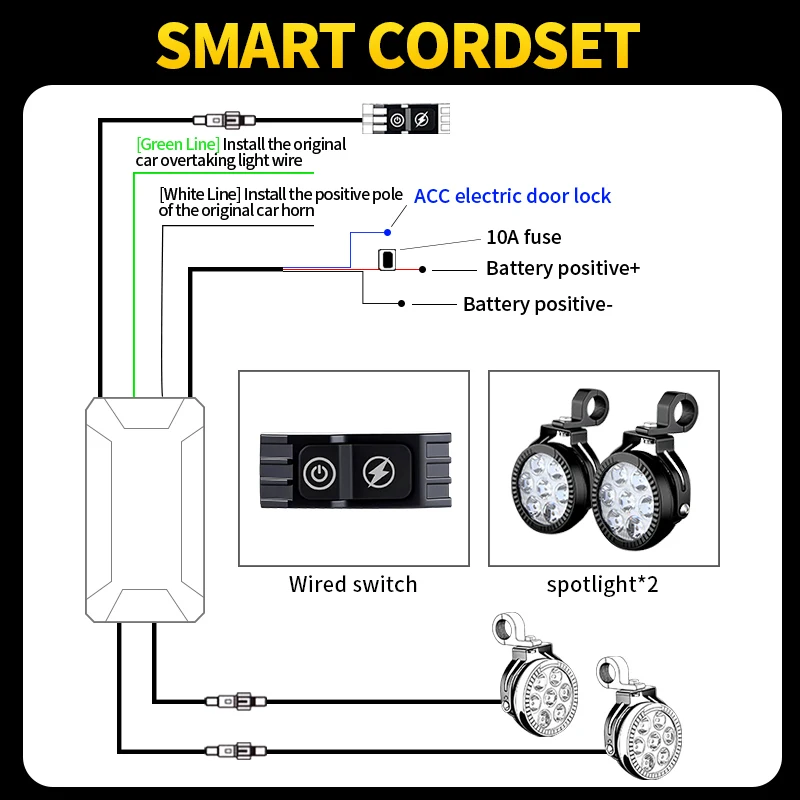 SMART CORDSET

[Green Line] Install the original car overtaking light wire

[White Line] Install the positive pole of the original car horn

ACC electric door lock

10A fuse

Battery positive+

Battery positive-

Wired switch

spotlight*2