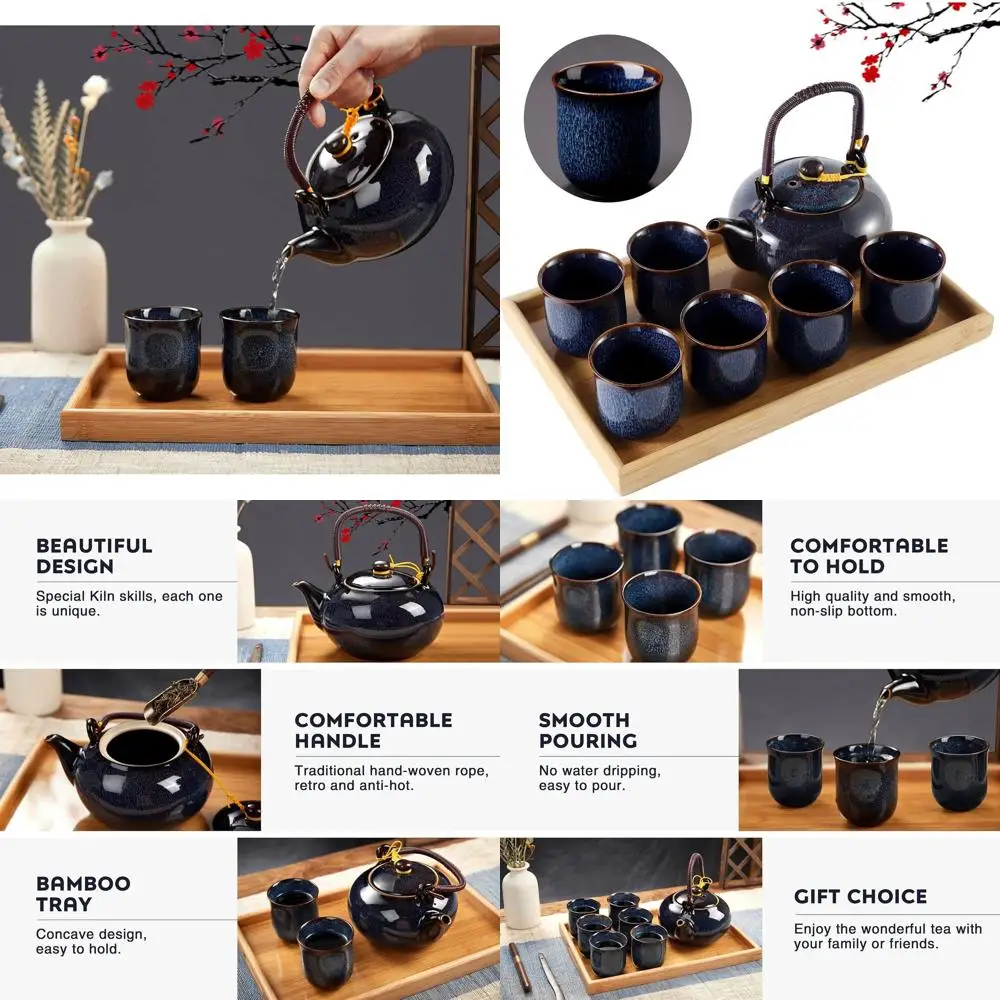 BEAUTIFUL DESIGN

Special Kiln skills, each one is unique.

COMFORTABLE TO HOLD

High quality and smooth, non-slip bottom.

COMFORTABLE HANDLE

Traditional hand-woven rope, retro and anti-hot.

SMOOTH POURING

No water dripping, easy to pour.

BAMBOO TRAY

Concave design, easy to hold.

GIFT CHOICE

Enjoy the wonderful tea with your family or friends.