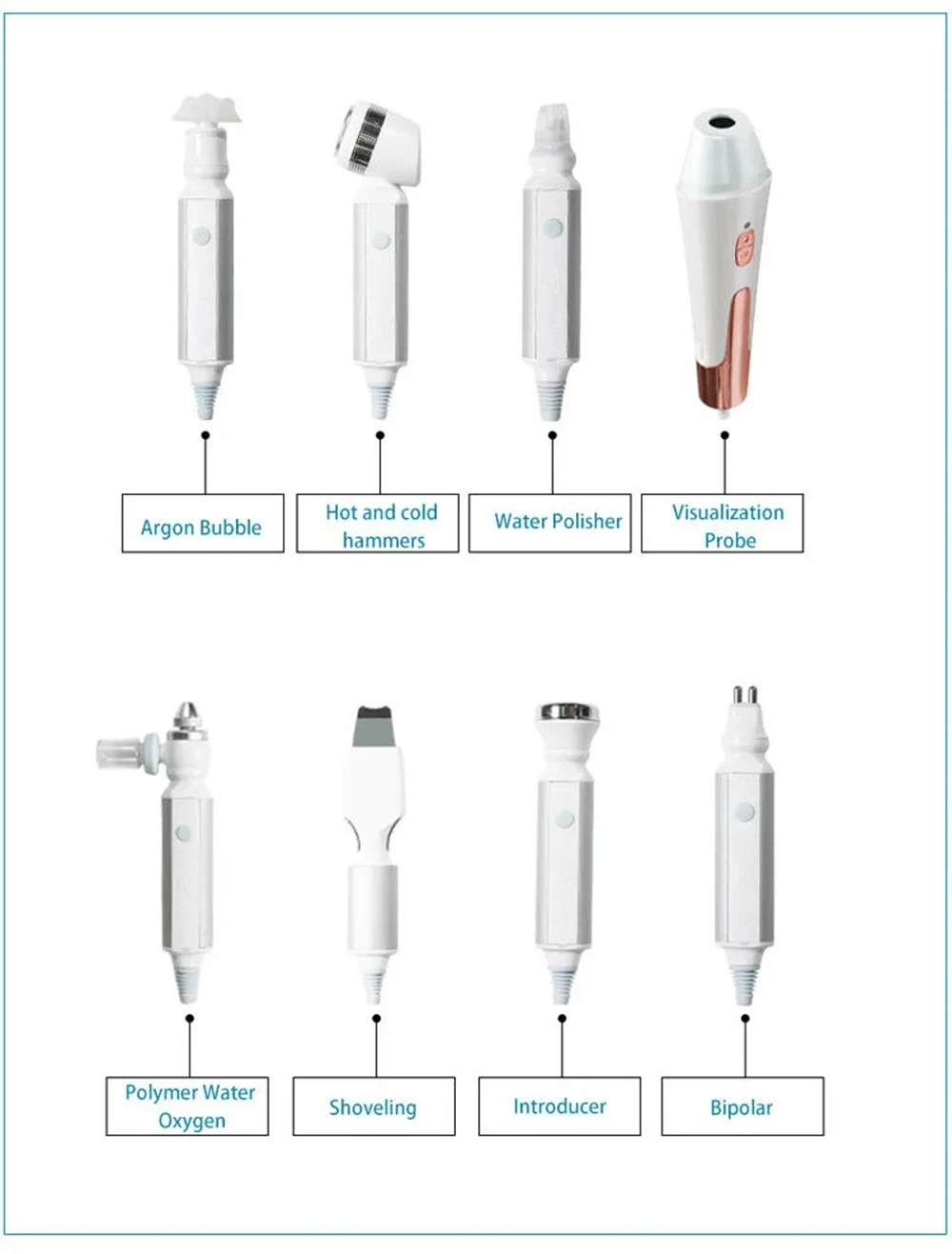 Argon Bubble

Hot and cold hammers

Water Polisher

Visualization Probe

Polymer Water Oxygen

Shoveling

Introducer

Bipolar