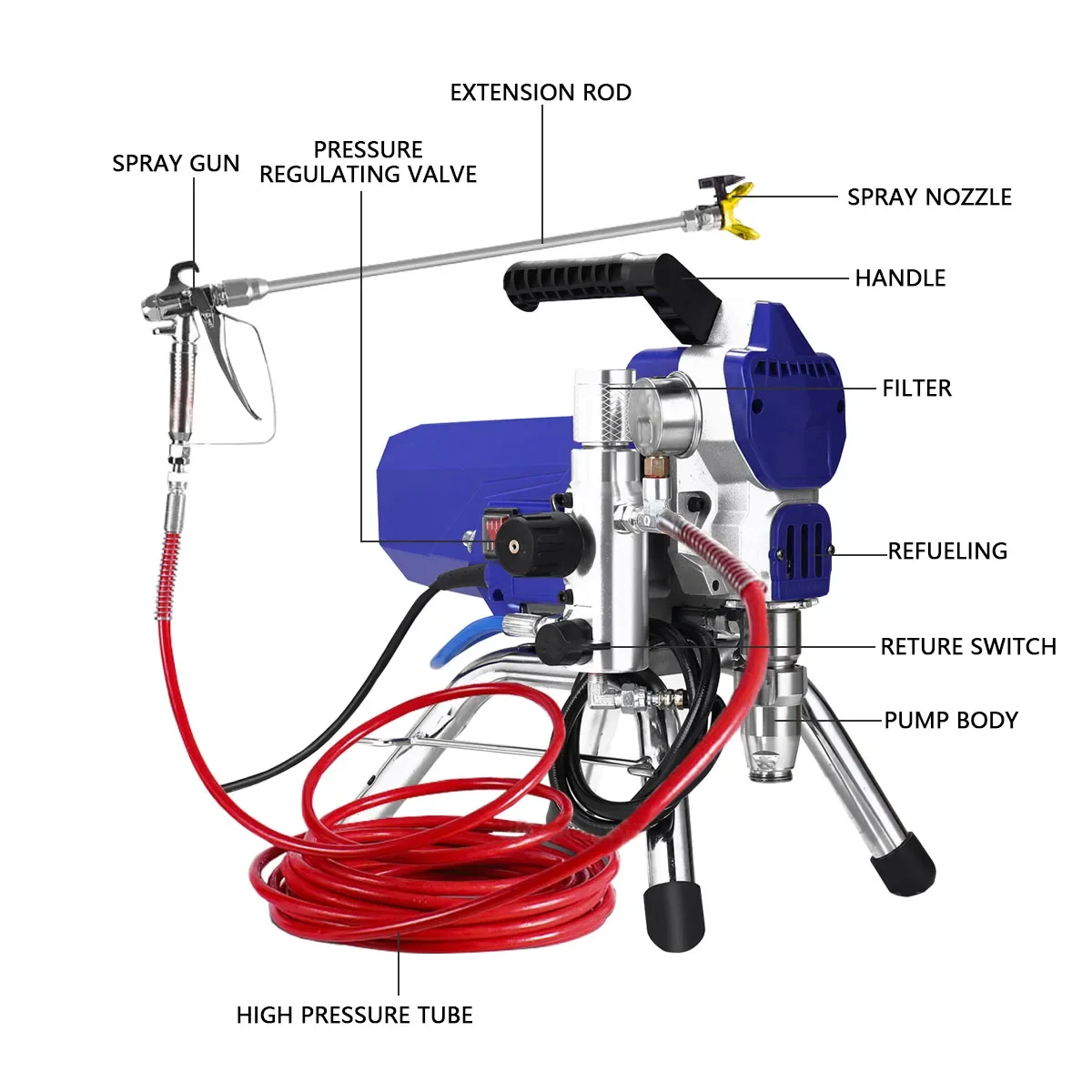 EXTENSION ROD

SPRAY GUN

PRESSURE REGULATING VALVE

SPRAY NOZZLE

HANDLE

FILTER

REFUELING

RETURE SWITCH

PUMP BODY

HIGH PRESSURE TUBE