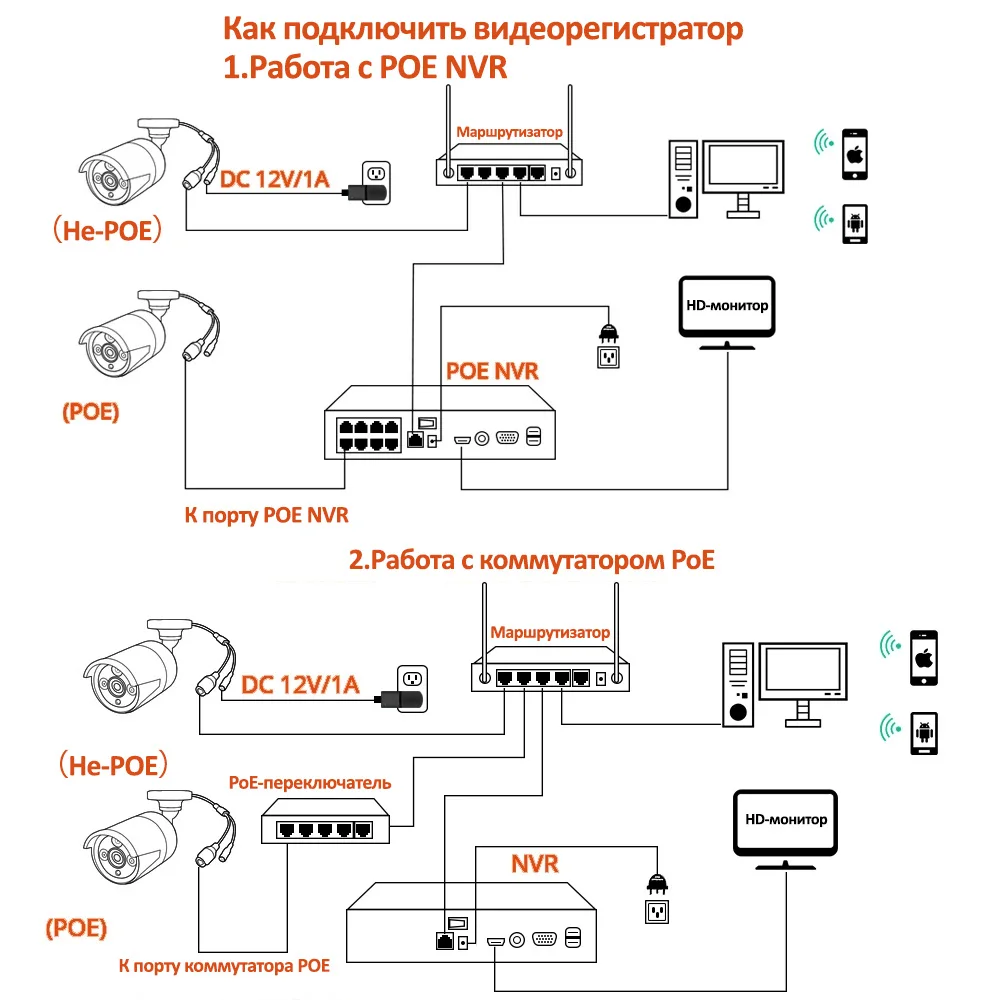 Как подключить видеорегистратор
1.Работа с POE NVR

Маршрутизатор

DC 12V/1A

(Не-POE)

HD-монитор

POE NVR

(POE)

К порту POE NVR

2.Работа с коммутатором PoE

Маршрутизатор

DC 12V/1A

(Не-POE)

PoE-переключатель

HD-монитор

NVR

(POE)

К порту коммутатора POE