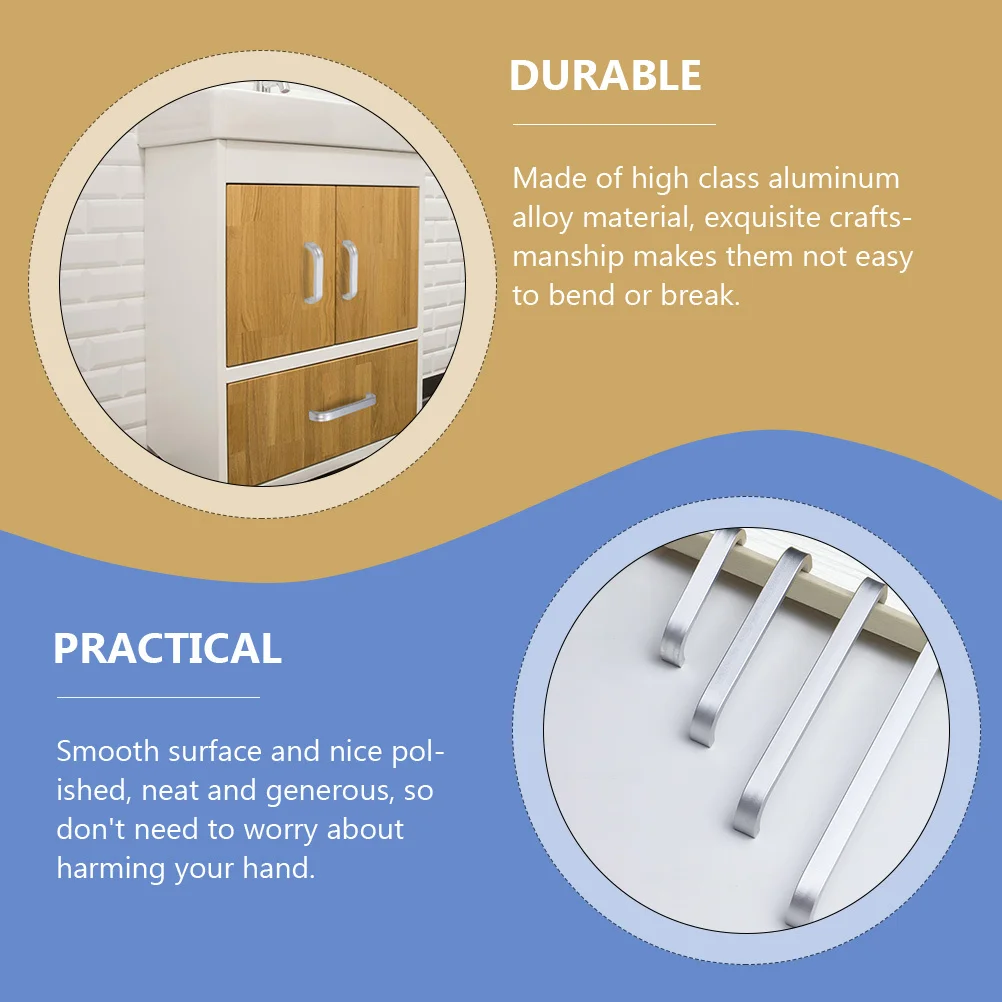 DURABLE

Made of high class aluminum alloy material, exquisite craftsmanship makes them not easy to bend or break.

PRACTICAL

Smooth surface and nice polished, neat and generous, so don't need to worry about harming your hand.