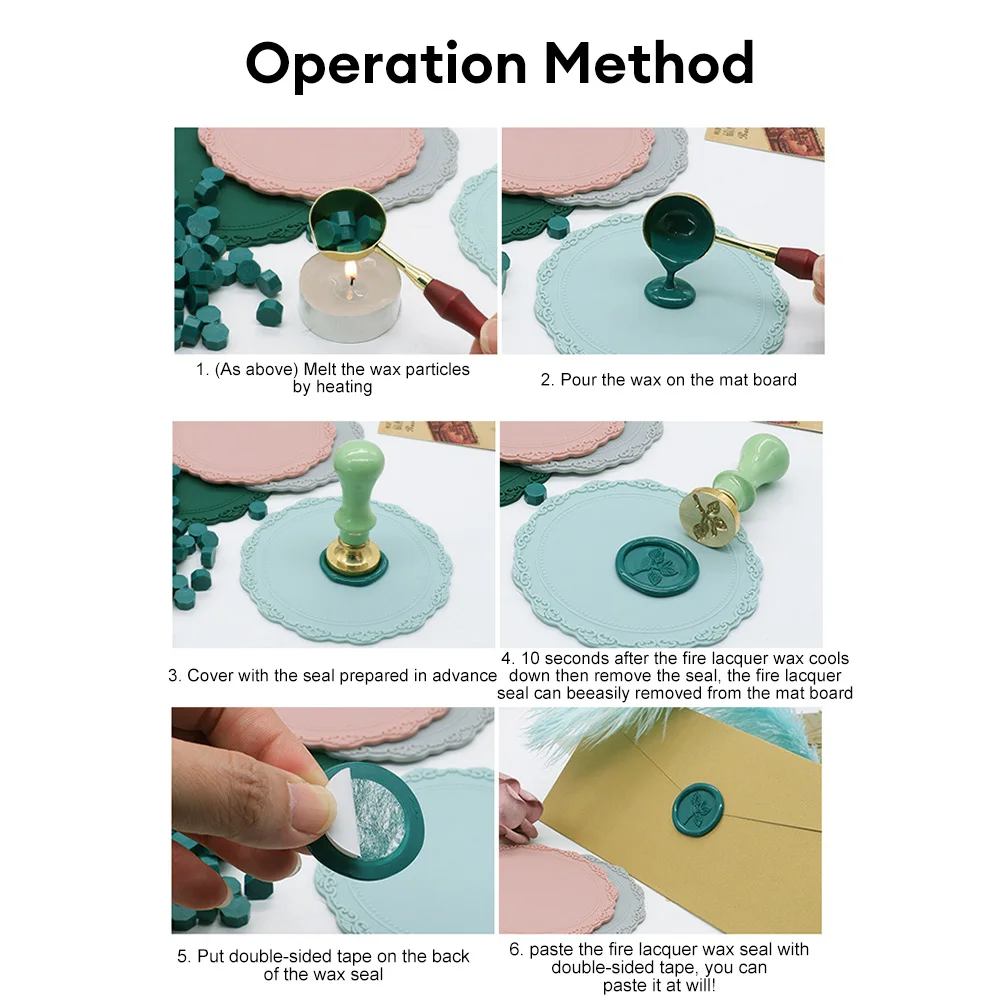 Operation Method

1. (As above) Melt the wax particles by heating

2. Pour the wax on the mat board

3. Cover with the seal prepared in advance

4. 10 seconds after the fire lacquer wax cools down then remove the seal, the fire lacquer seal can beeasily removed from the mat board

5. Put double-sided tape on the back of the wax seal

6. paste the fire lacquer wax seal with double-sided tape, you can paste it at will!