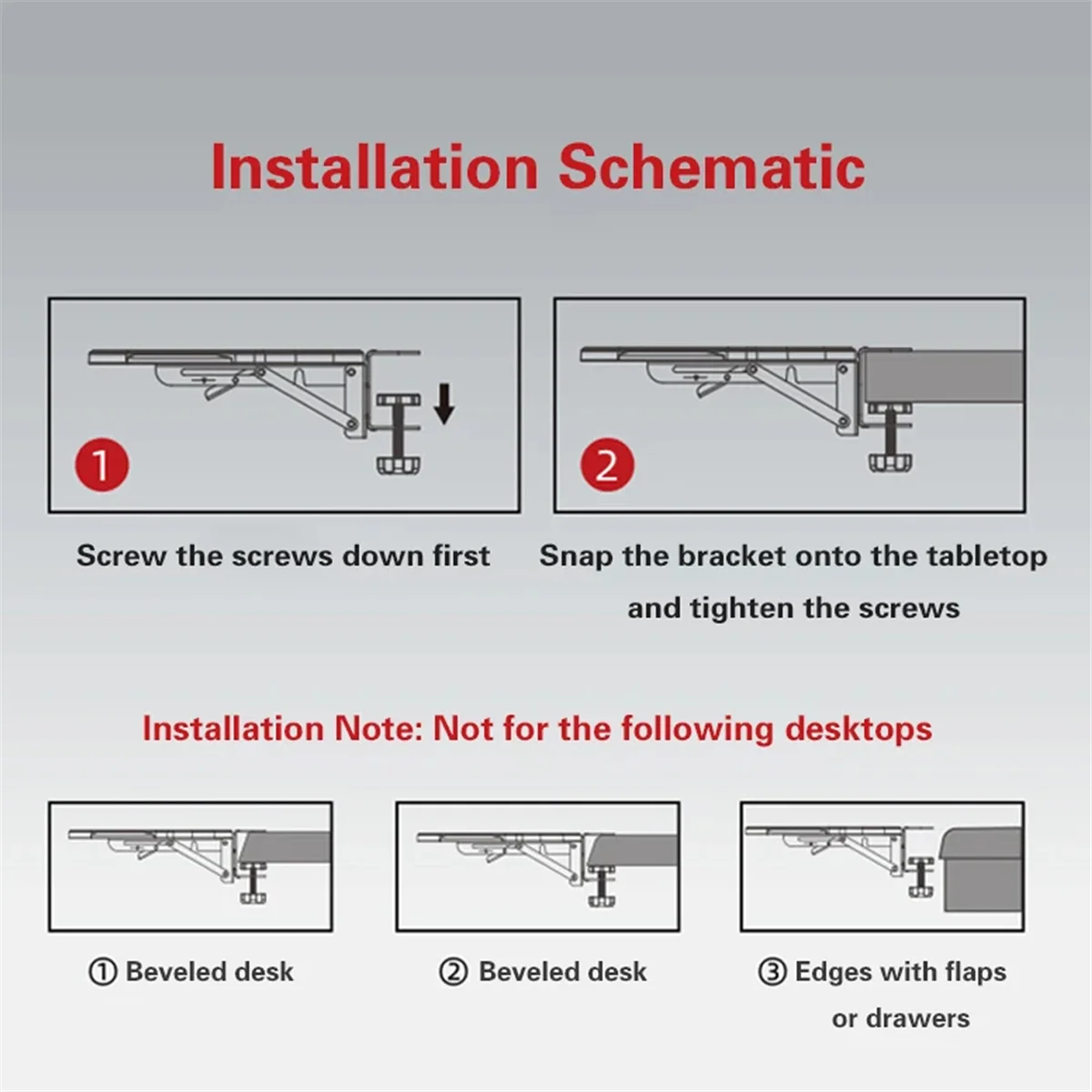 Installation Schematic

1

Screw the screws down first

2

Snap the bracket onto the tabletop and tighten the screws

Installation Note: Not for the following desktops

① Beveled desk

② Beveled desk

③ Edges with flaps or drawers