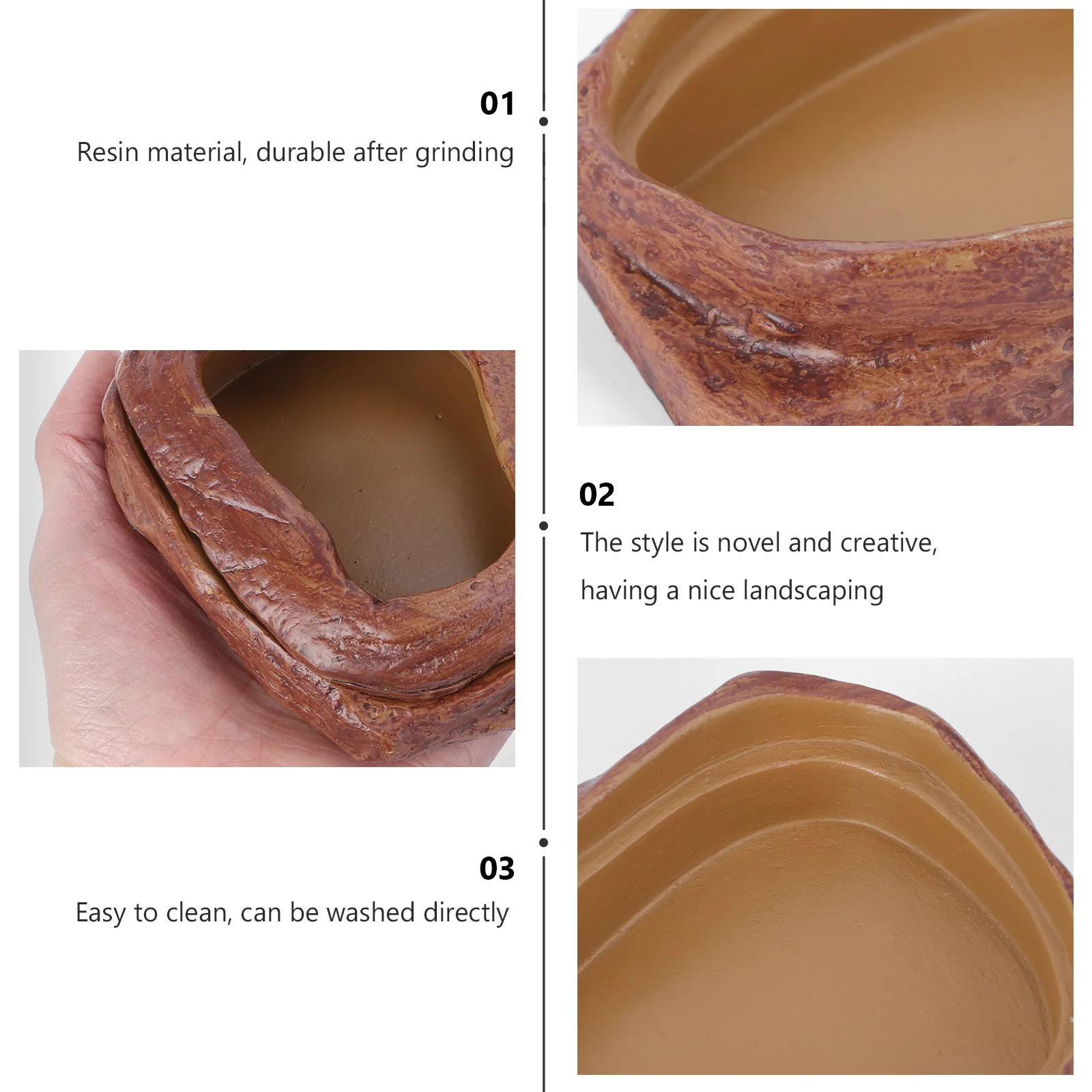 01
Resin material, durable after grinding

02
The style is novel and creative, having a nice landscaping

03
Easy to clean, can be washed directly